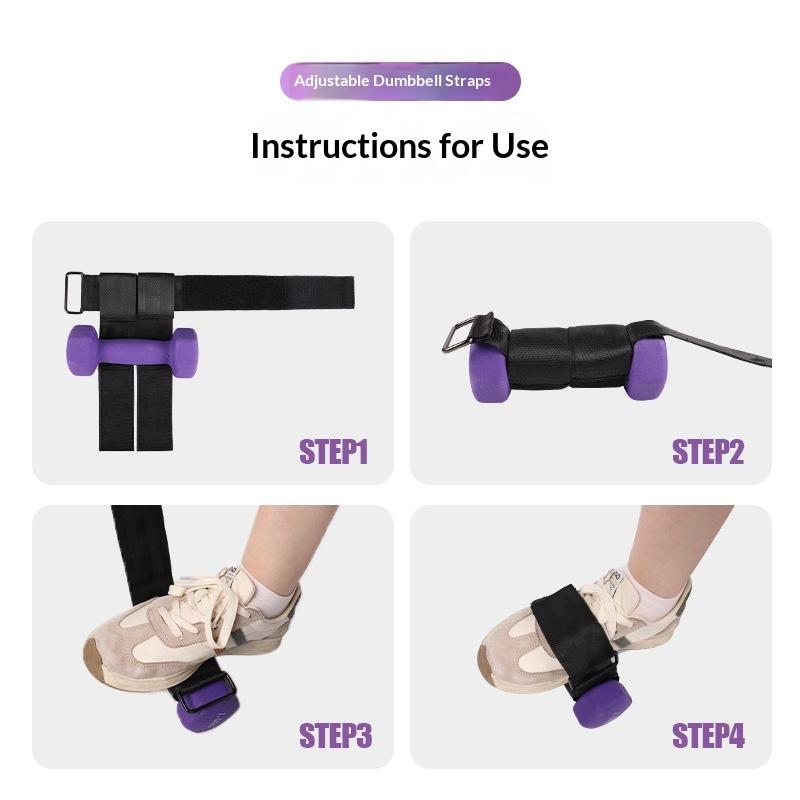 Adjustable Dumbbell Straps

Instructions for Use

STEP1

STEP2

STEP3

STEP4