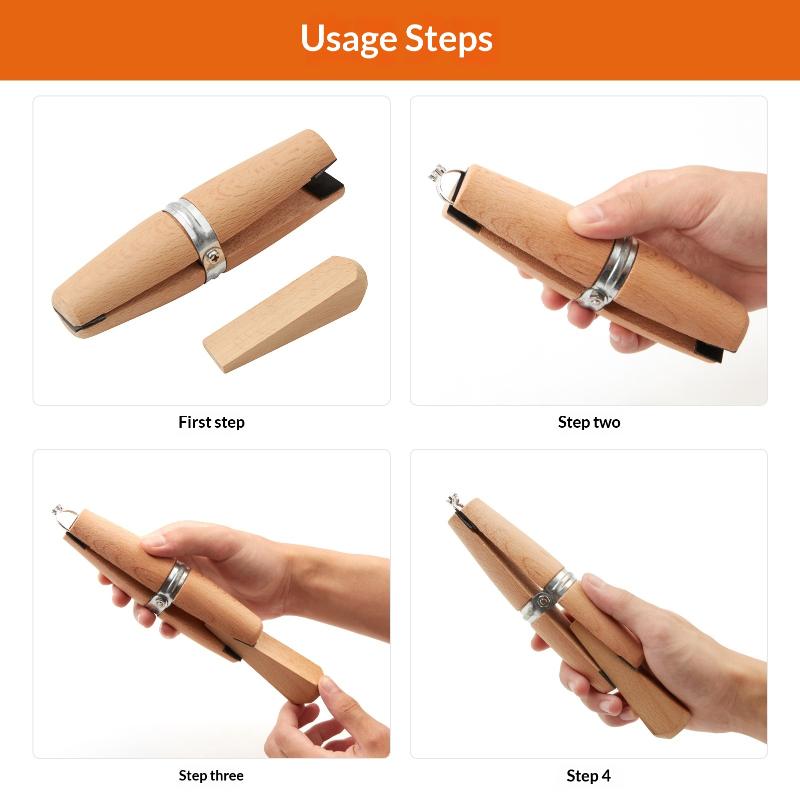 Usage Steps

First step

Step two

Step three

Step 4