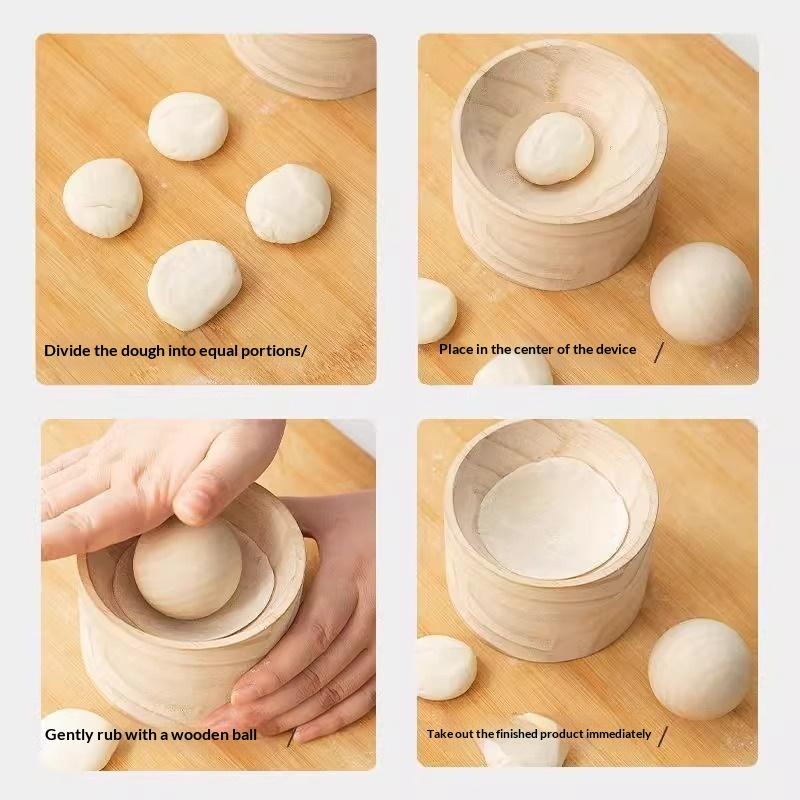 Divide the dough into equal portions/

Place in the center of the device /

Gently rub with a wooden ball /

Take out the finished product immediately /