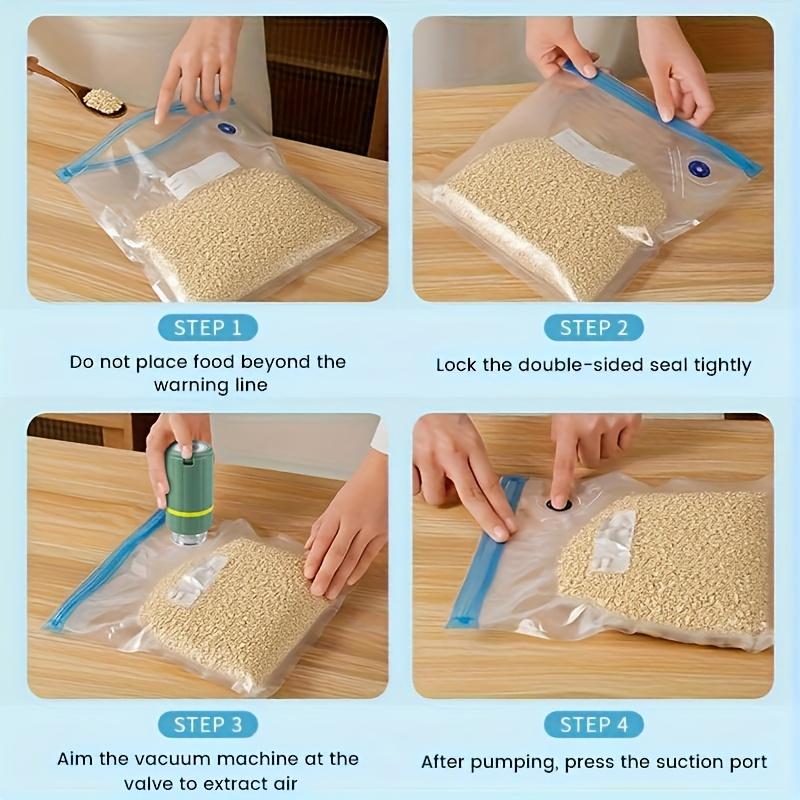 STEP 1

Do not place food beyond the warning line

STEP 2

Lock the double-sided seal tightly

STEP 3

Aim the vacuum machine at the valve to extract air

STEP 4

After pumping, press the suction port