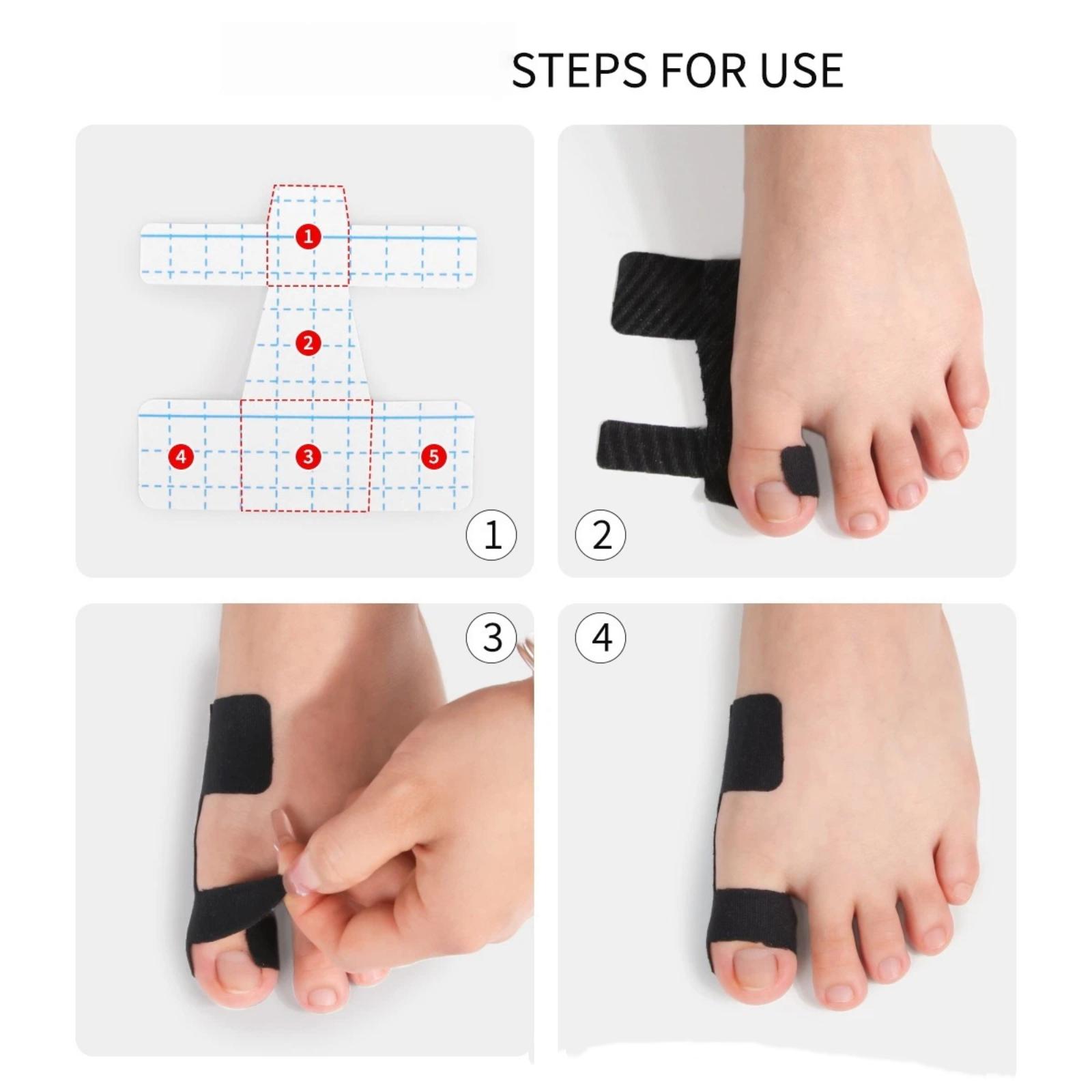 STEPS FOR USE

1

2

4

3

5

1

2

3

4