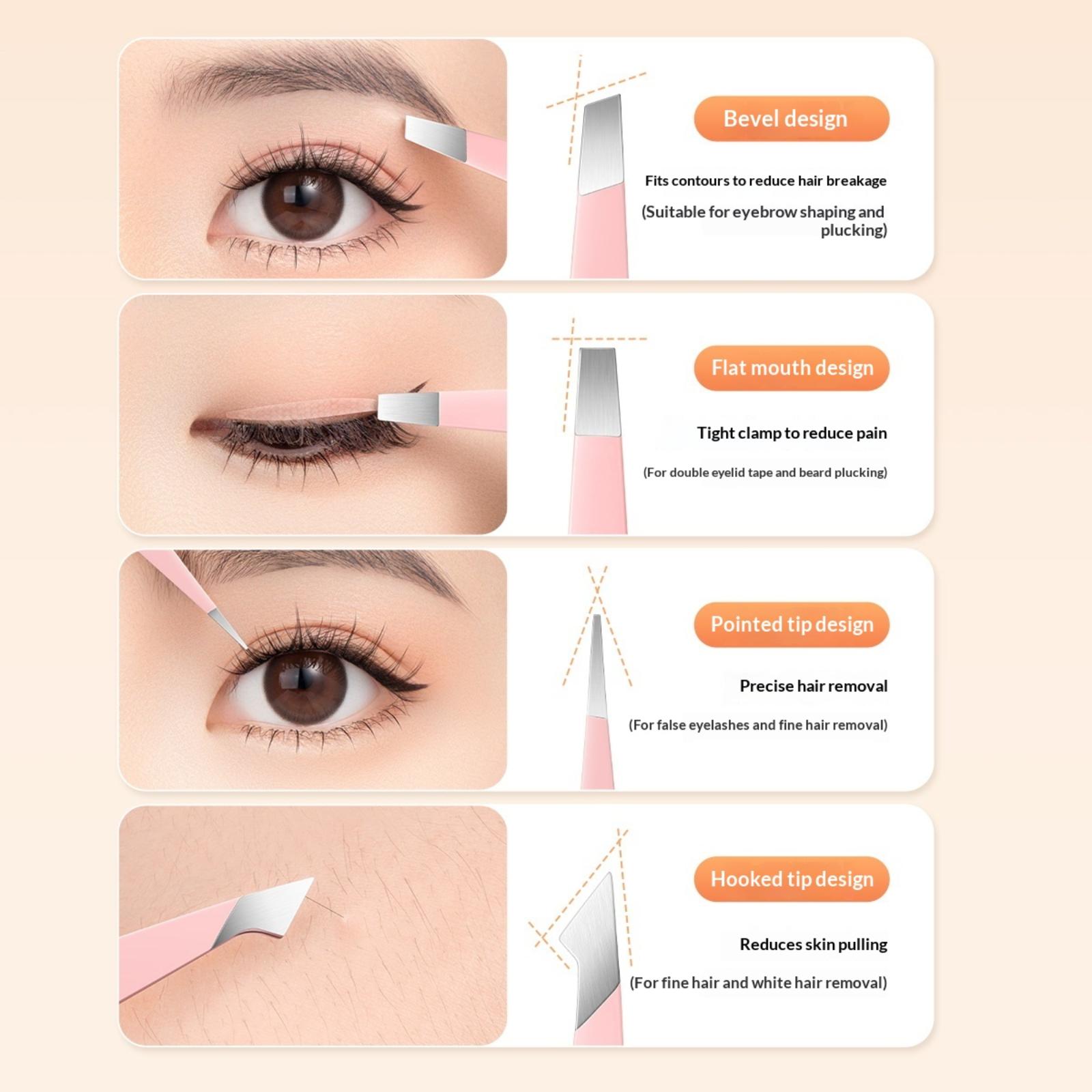 Bevel design

Fits contours to reduce hair breakage

(Suitable for eyebrow shaping and plucking)

Flat mouth design

Tight clamp to reduce pain

(For double eyelid tape and beard plucking)

Pointed tip design

Precise hair removal

(For false eyelashes and fine hair removal)

Hooked tip design

Reduces skin pulling

(For fine hair and white hair removal)