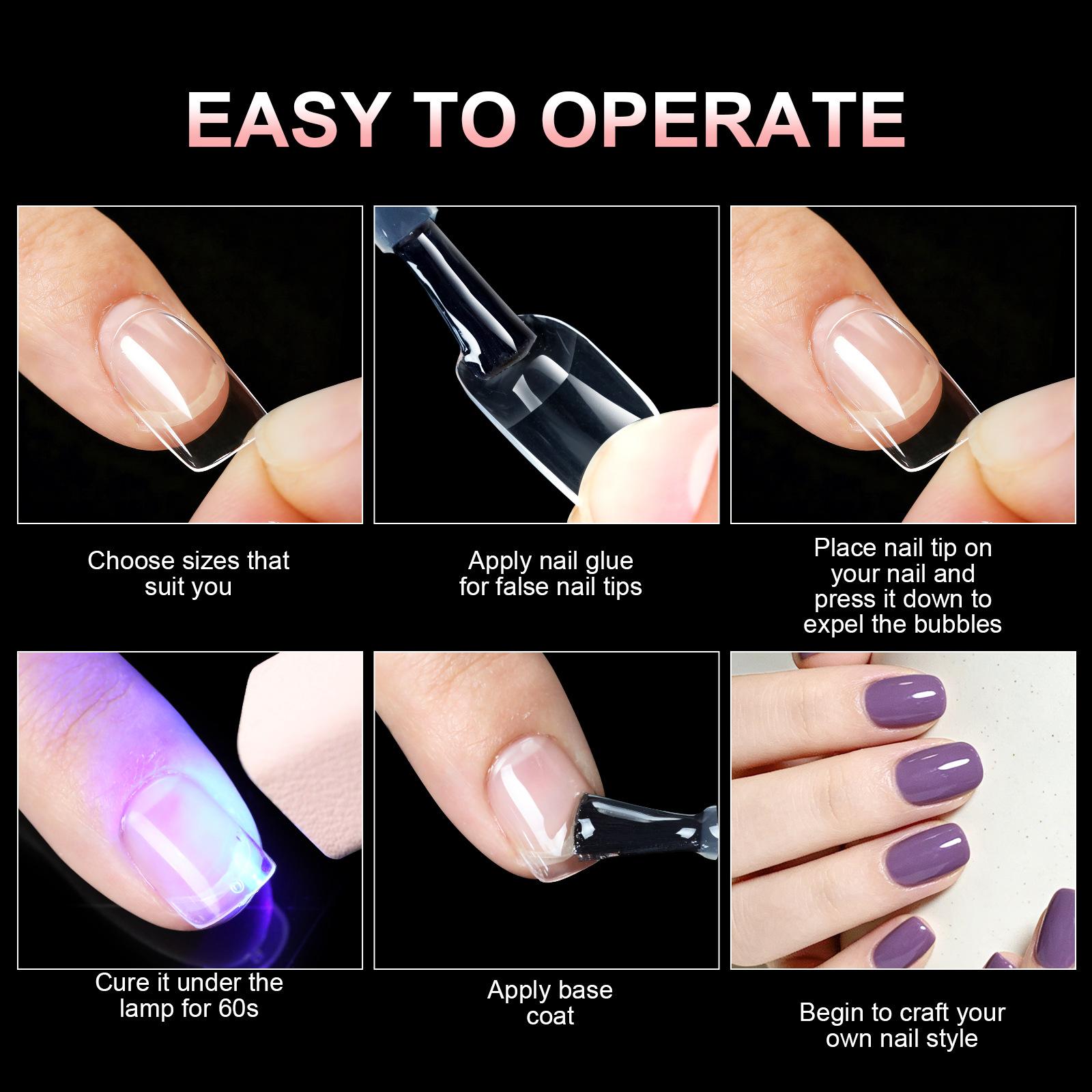 EASY TO OPERATE

Choose sizes that suit you

Apply nail glue for false nail tips

Place nail tip on your nail and press it down to expel the bubbles

Cure it under the lamp for 60s

Apply base coat

Begin to craft your own nail style