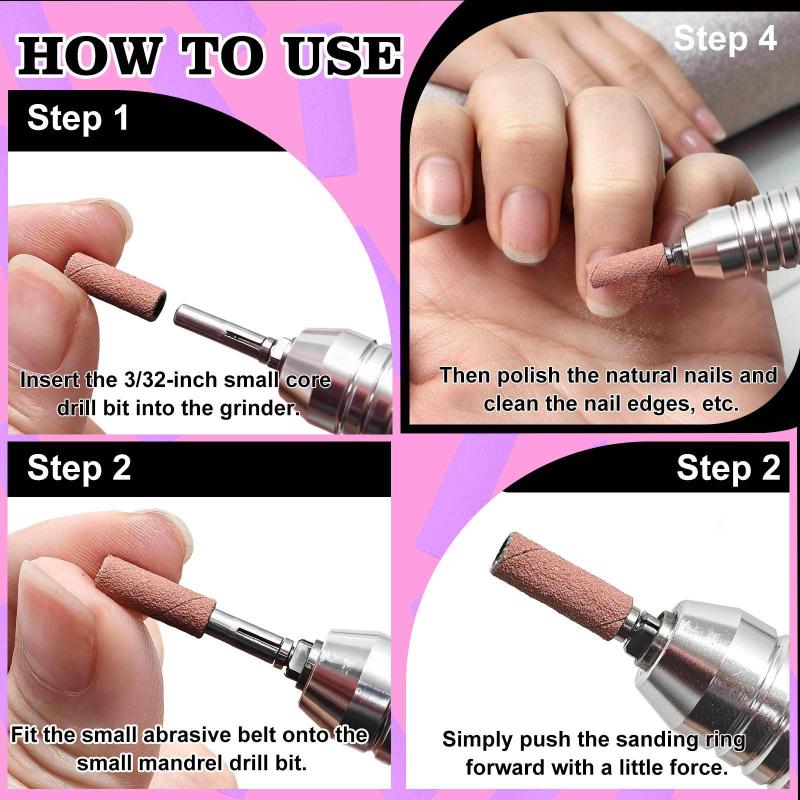 HOW TO USE

Step 1

Insert the 3/32-inch small core drill bit into the grinder.

Step 4

Then polish the natural nails and clean the nail edges, etc.

Step 2

Fit the small abrasive belt onto the small mandrel drill bit.

Step 2

Simply push the sanding ring forward with a little force.