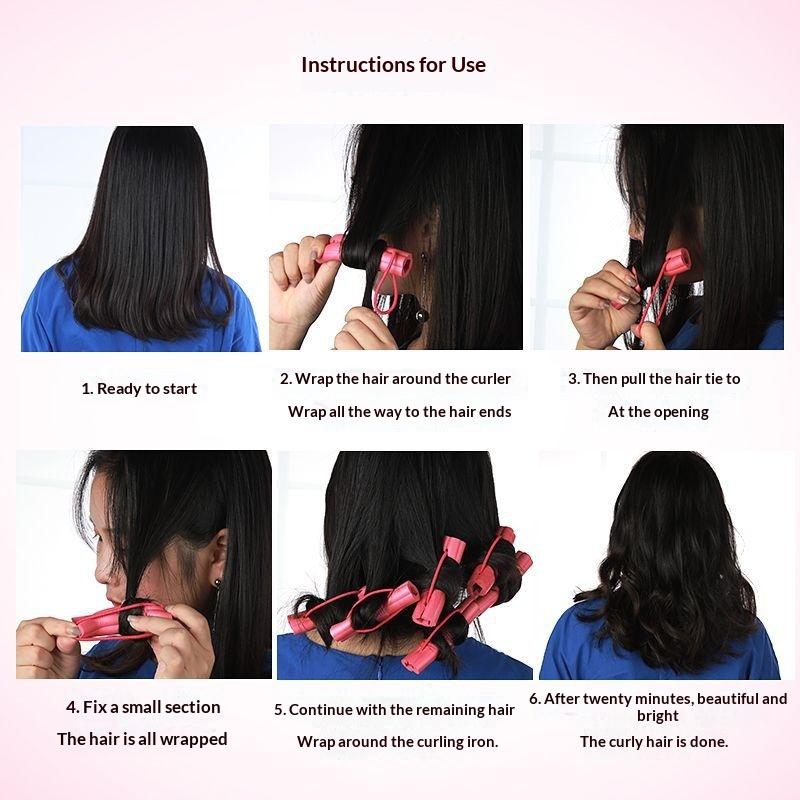 Instructions for Use

1. Ready to start

2. Wrap the hair around the curler
Wrap all the way to the hair ends

3. Then pull the hair tie to
At the opening

4. Fix a small section
The hair is all wrapped

5. Continue with the remaining hair
Wrap around the curling iron.

6. After twenty minutes, beautiful and bright
The curly hair is done.