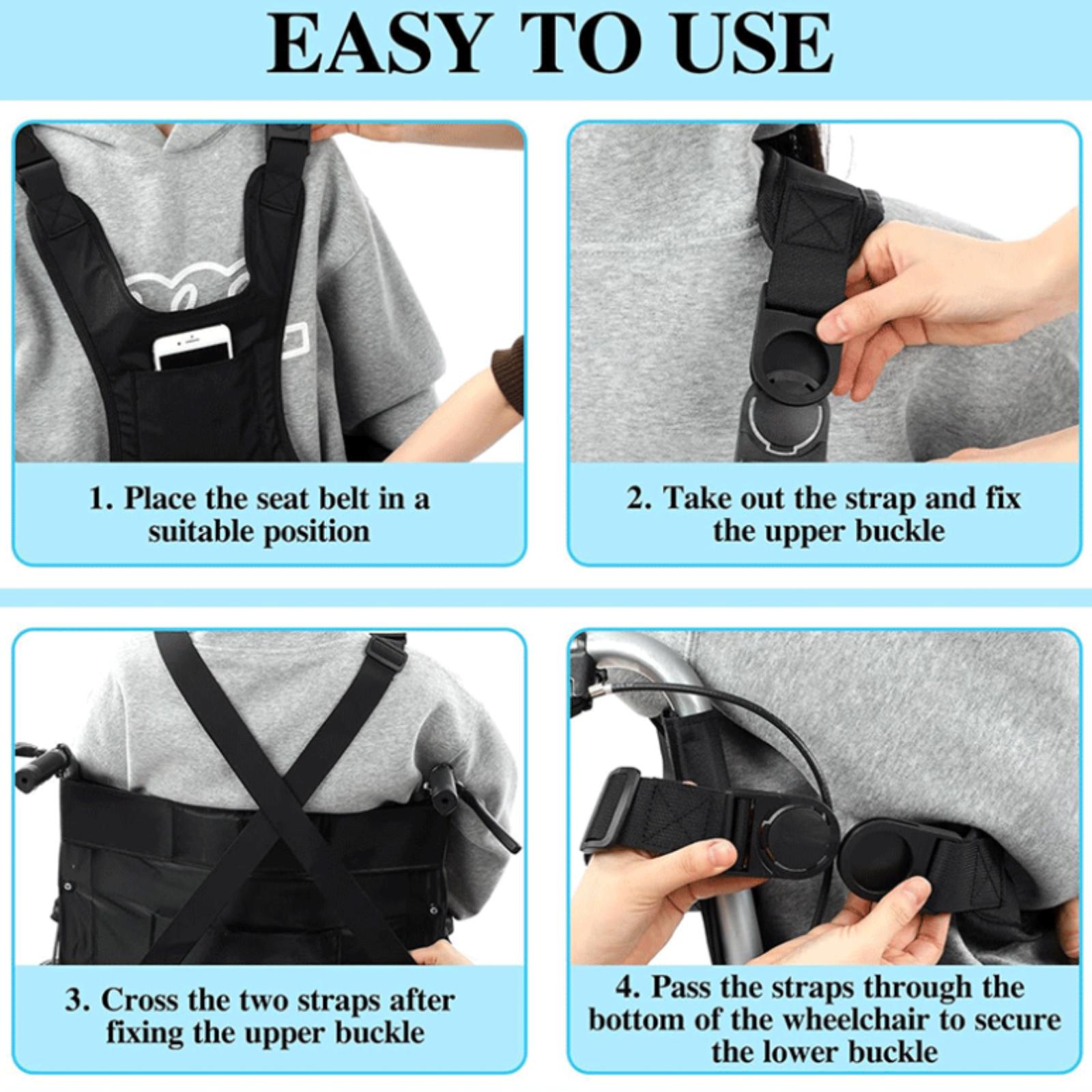 EASY TO USE

1. Place the seat belt in a suitable position

2. Take out the strap and fix the upper buckle

3. Cross the two straps after fixing the upper buckle

4. Pass the straps through the bottom of the wheelchair to secure the lower buckle