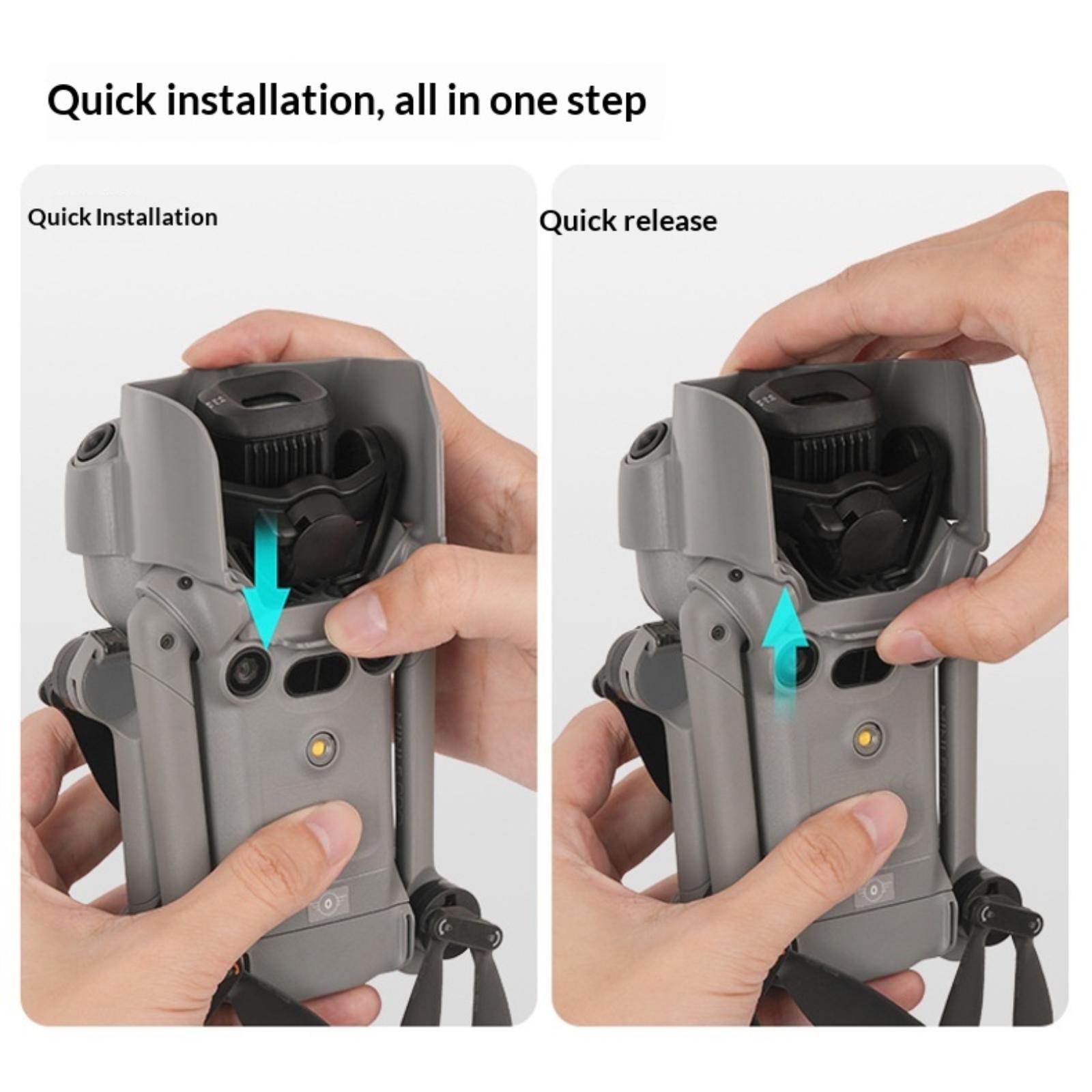 Quick installation, all in one step

Quick Installation

Quick release