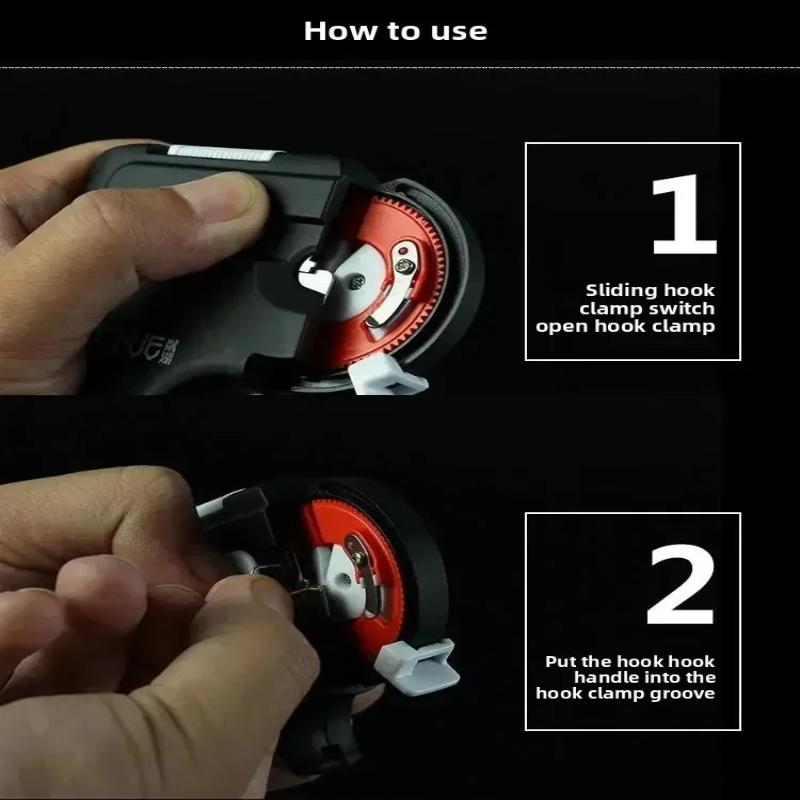 How to use

1

Sliding hook clamp switch open hook clamp

2

Put the hook hook handle into the hook clamp groove