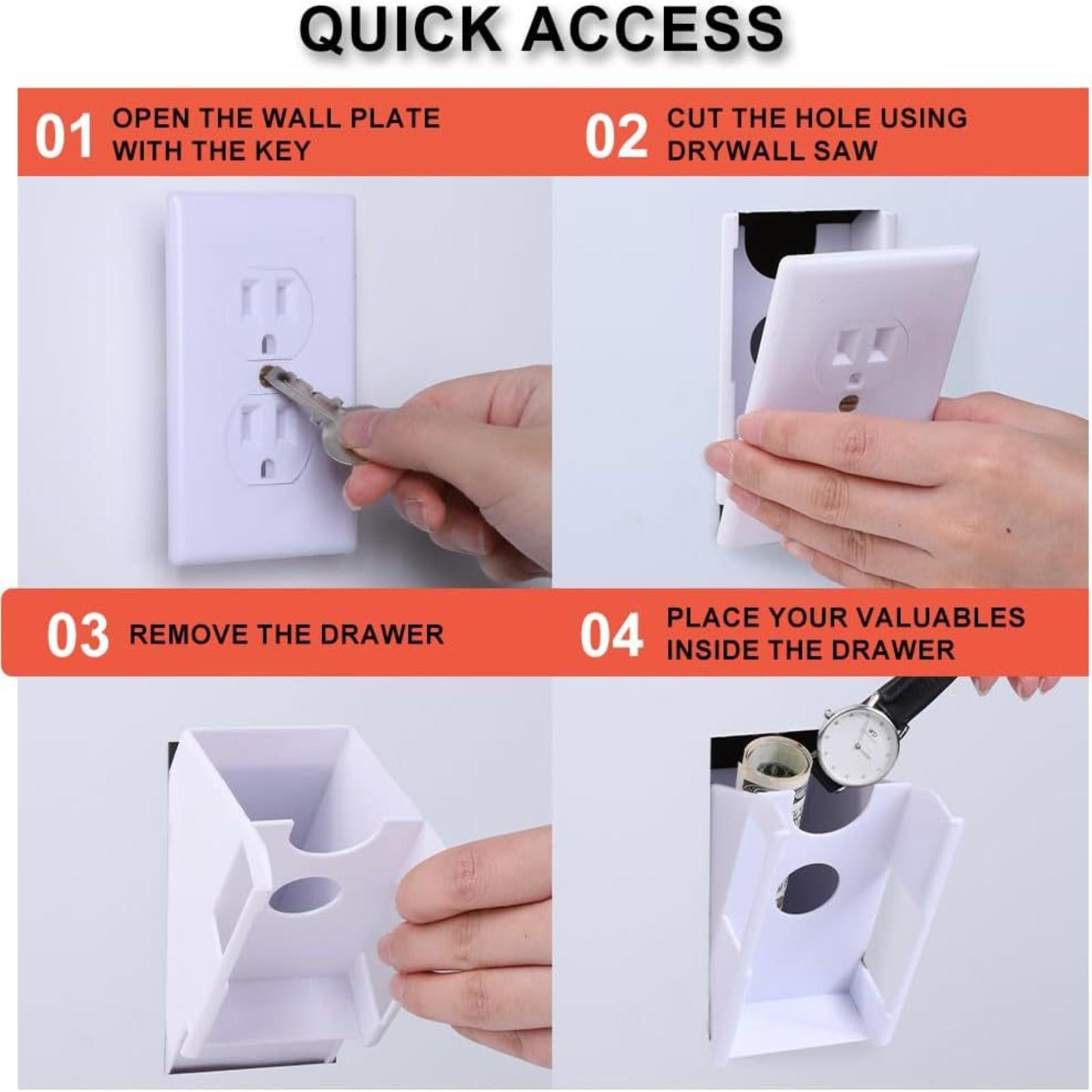 QUICK ACCESS

01 OPEN THE WALL PLATE WITH THE KEY

02 CUT THE HOLE USING DRYWALL SAW

03 REMOVE THE DRAWER

04 PLACE YOUR VALUABLES INSIDE THE DRAWER