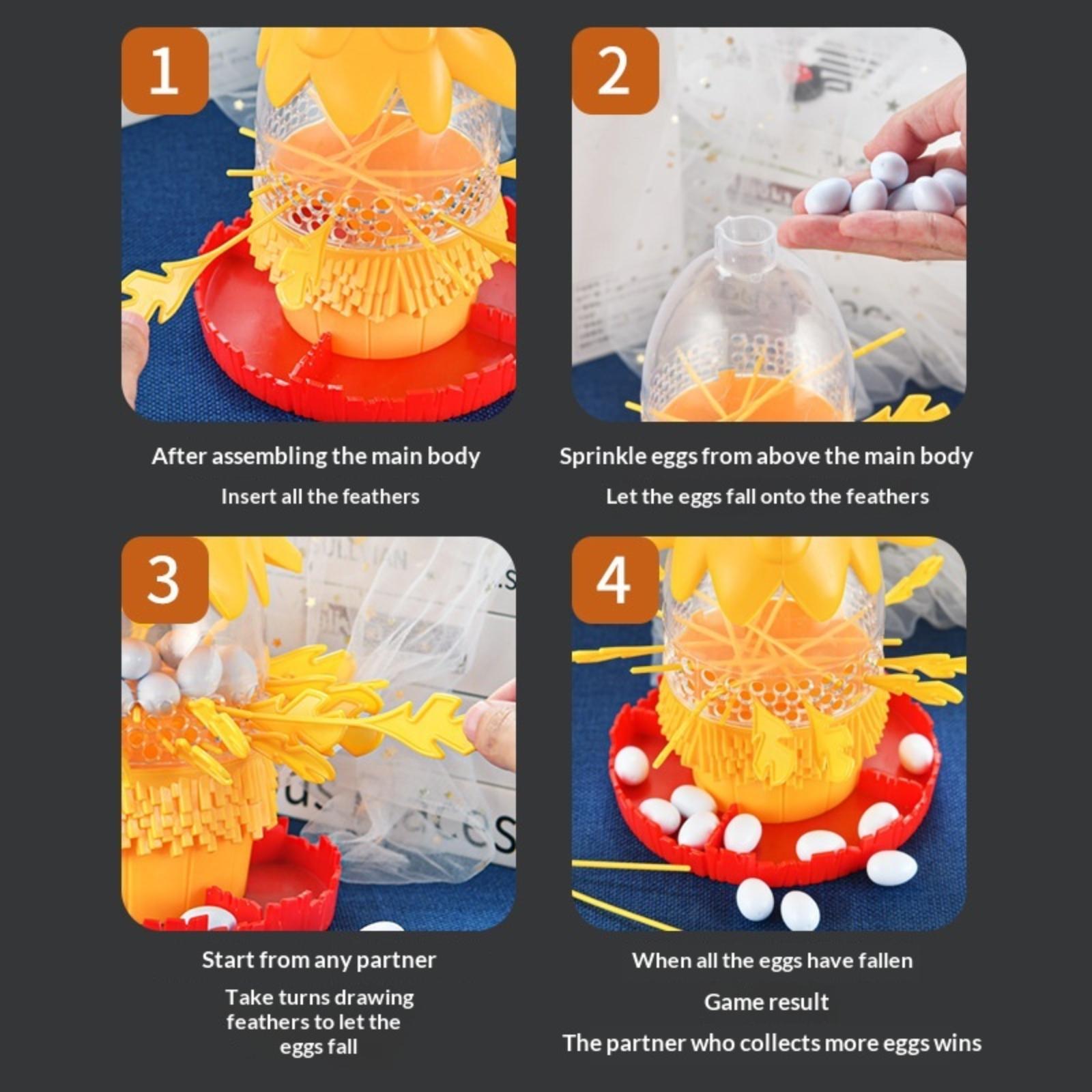 1

After assembling the main body

Insert all the feathers

2

Sprinkle eggs from above the main body

Let the eggs fall onto the feathers

3

Start from any partner

Take turns drawing feathers to let the eggs fall

4

When all the eggs have fallen

Game result

The partner who collects more eggs wins