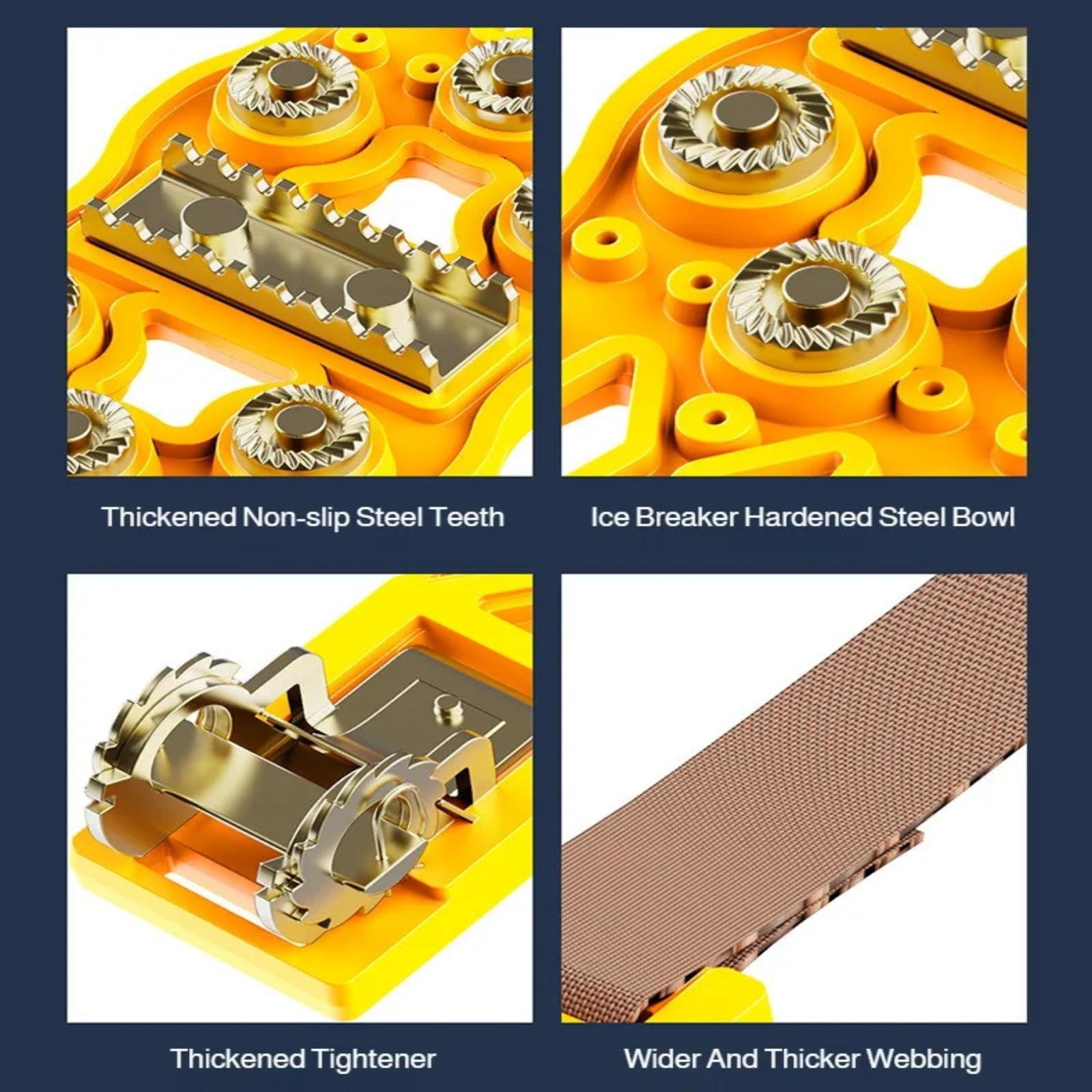 Thickened Non-slip Steel Teeth

Ice Breaker Hardened Steel Bowl

Thickened Tightener

Wider And Thicker Webbing