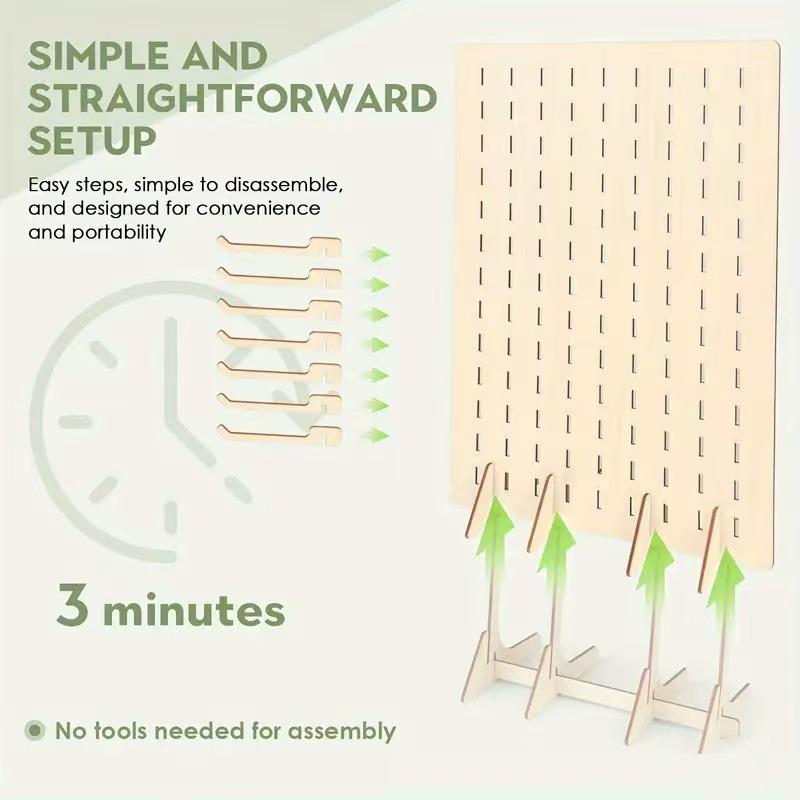 SIMPLE AND STRAIGHTFORWARD SETUP

Easy steps, simple to disassemble, and designed for convenience and portability

3 minutes

No tools needed for assembly