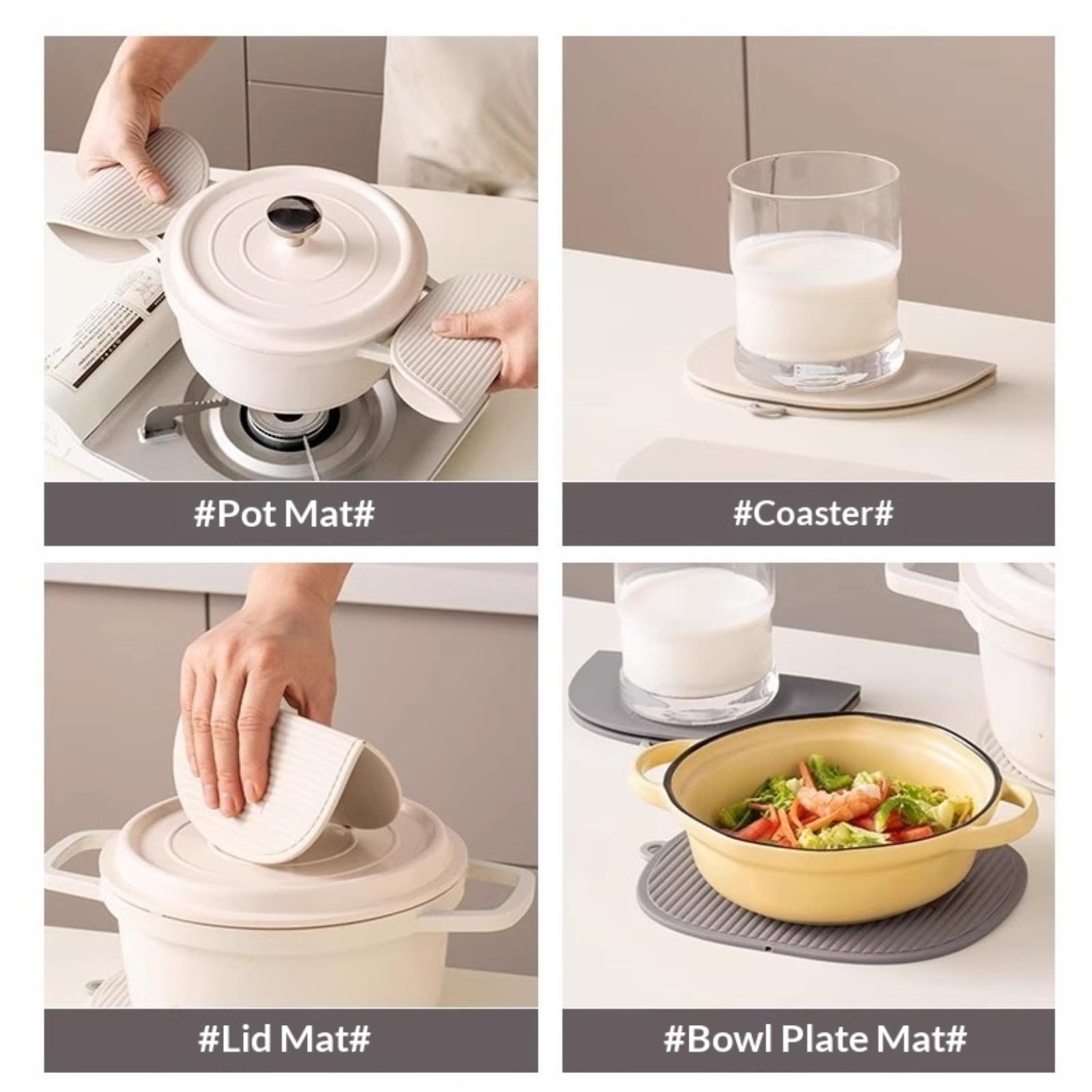 #Pot Mat#

#Coaster#

#Lid Mat#

#Bowl Plate Mat#