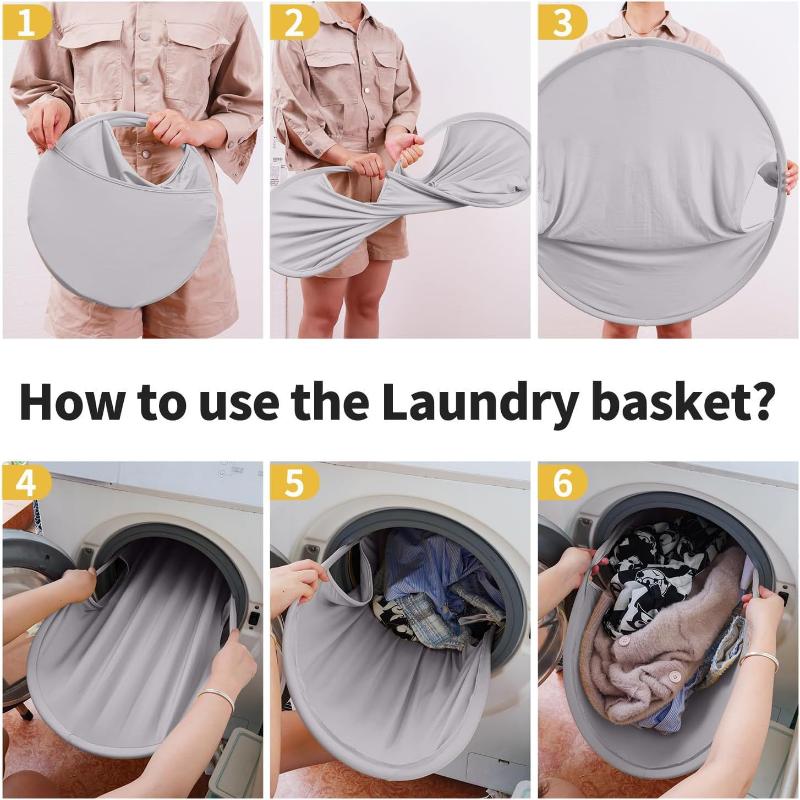 1

2

3

How to use the Laundry basket?

4

5

6