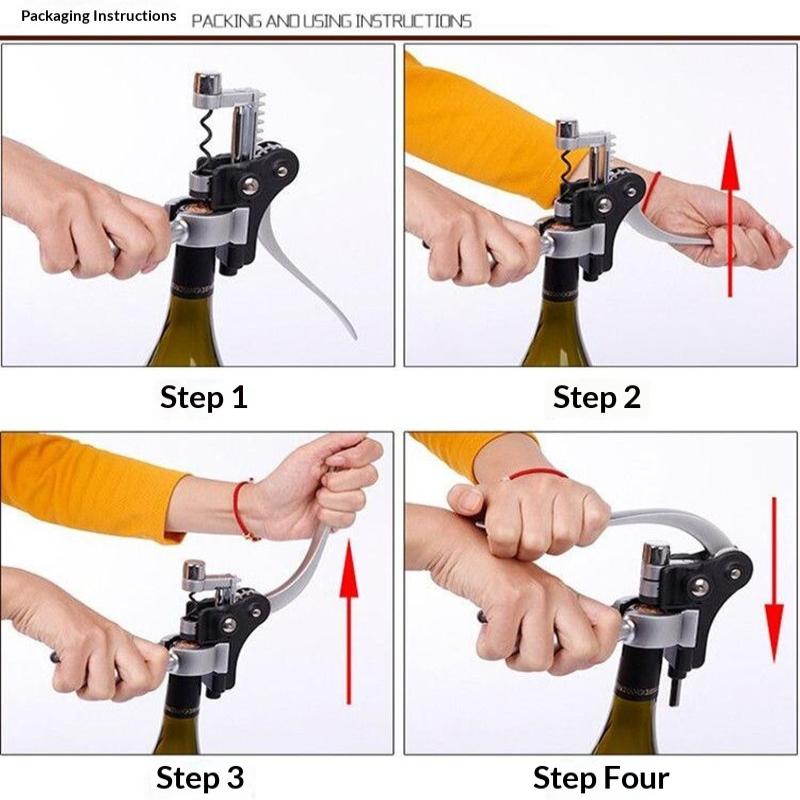 Packaging Instructions PACKING AND USING INSTRUCTIONS

Step 1

Step 2

Step 3

Step Four