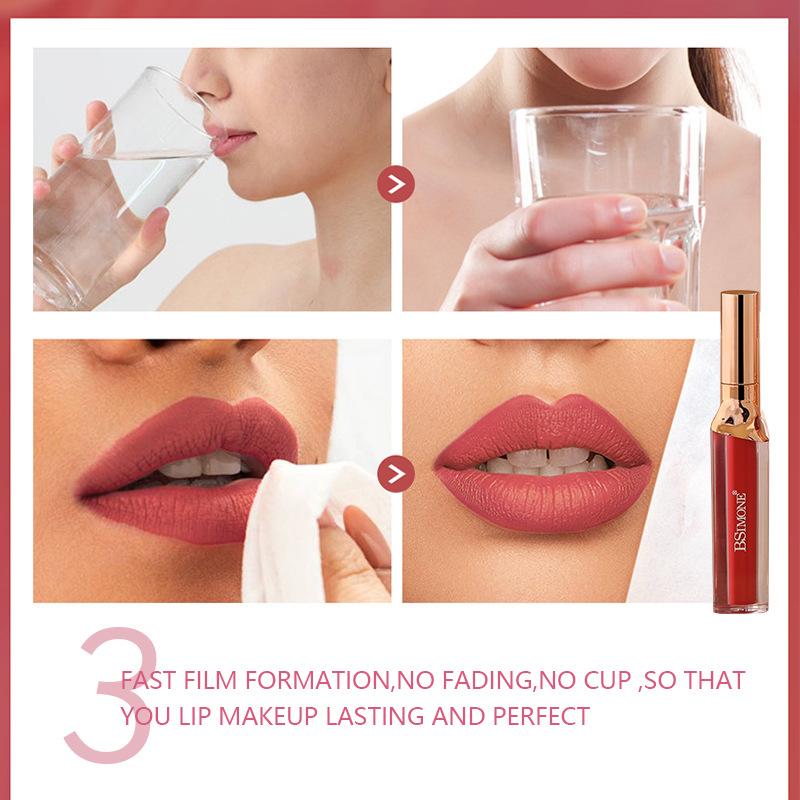 BSIMONE®

3

FAST FILM FORMATION,NO FADING,NO CUP ,SO THAT YOU LIP MAKEUP LASTING AND PERFECT