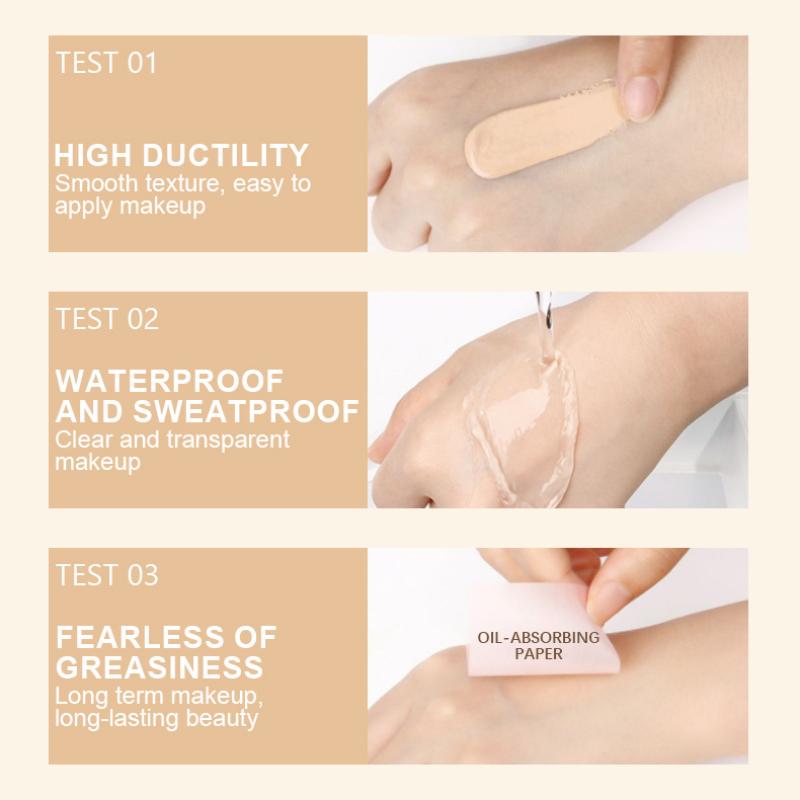 TEST 01

HIGH DUCTILITY
Smooth texture, easy to apply makeup

TEST 02

WATERPROOF AND SWEATPROOF
Clear and transparent makeup

TEST 03

FEARLESS OF GREASINESS
Long term makeup, long-lasting beauty

OIL-ABSORBING PAPER