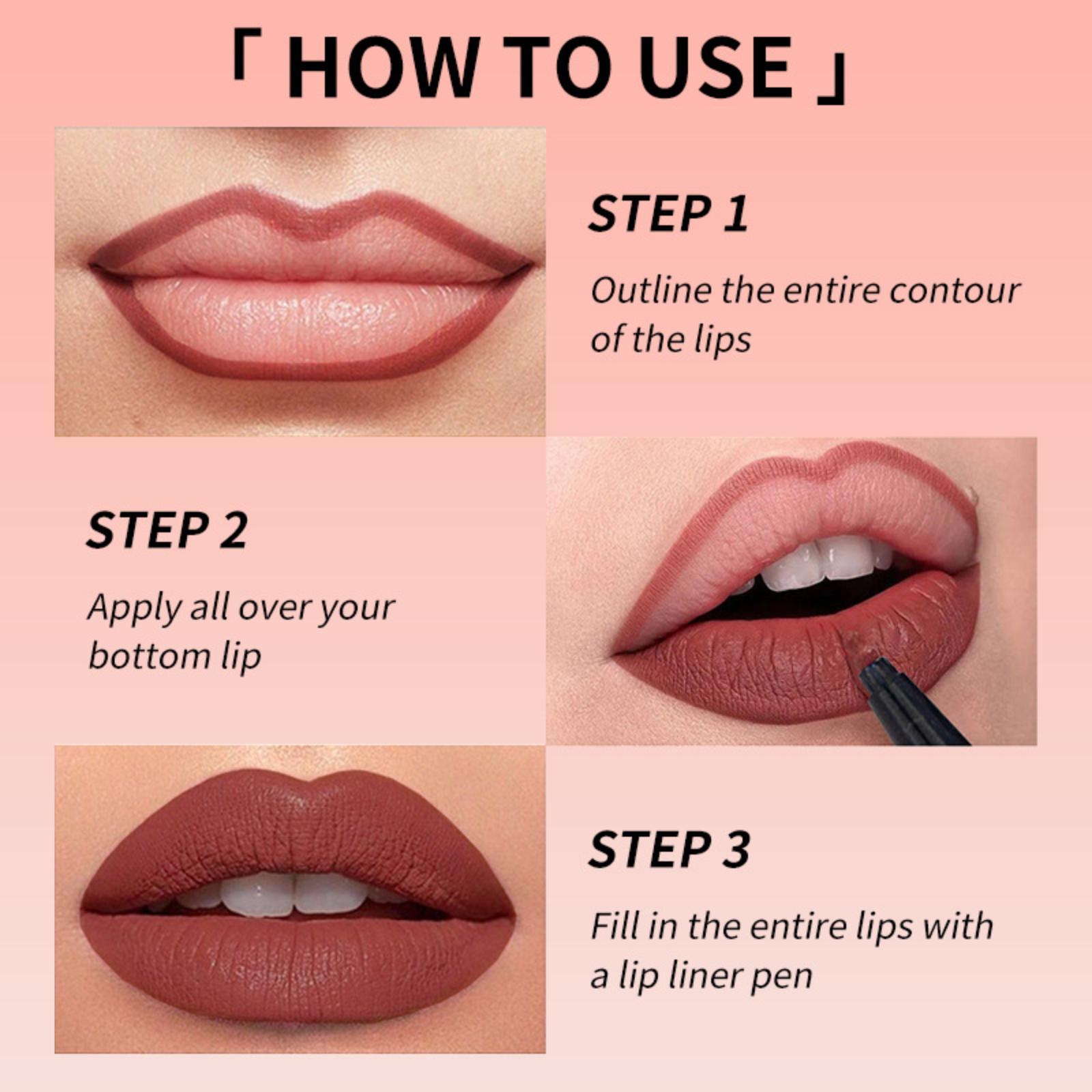 「 HOW TO USE 」

STEP 1

Outline the entire contour of the lips

STEP 2

Apply all over your bottom lip

STEP 3

Fill in the entire lips with a lip liner pen