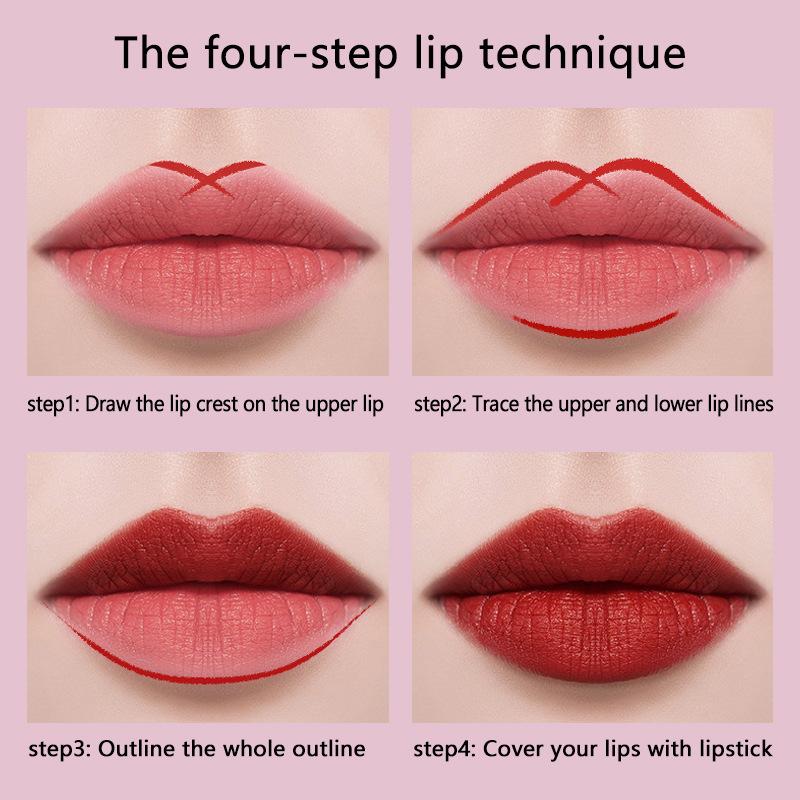 The four-step lip technique

step1: Draw the lip crest on the upper lip

step2: Trace the upper and lower lip lines

step3: Outline the whole outline

step4: Cover your lips with lipstick