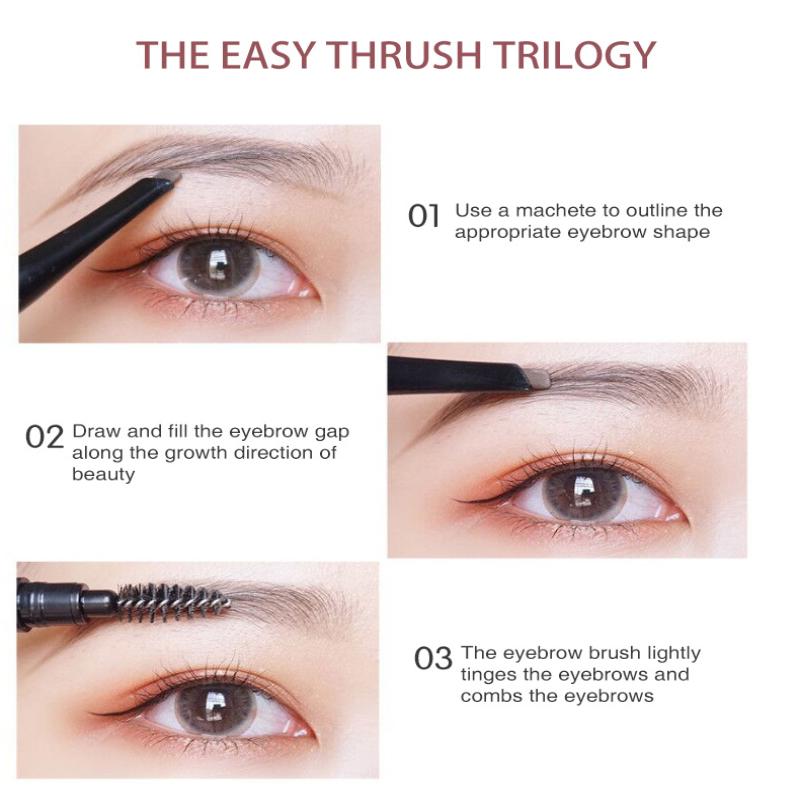 THE EASY THRUSH TRILOGY

01 Use a machete to outline the appropriate eyebrow shape

02 Draw and fill the eyebrow gap along the growth direction of beauty

03 The eyebrow brush lightly tinges the eyebrows and combs the eyebrows