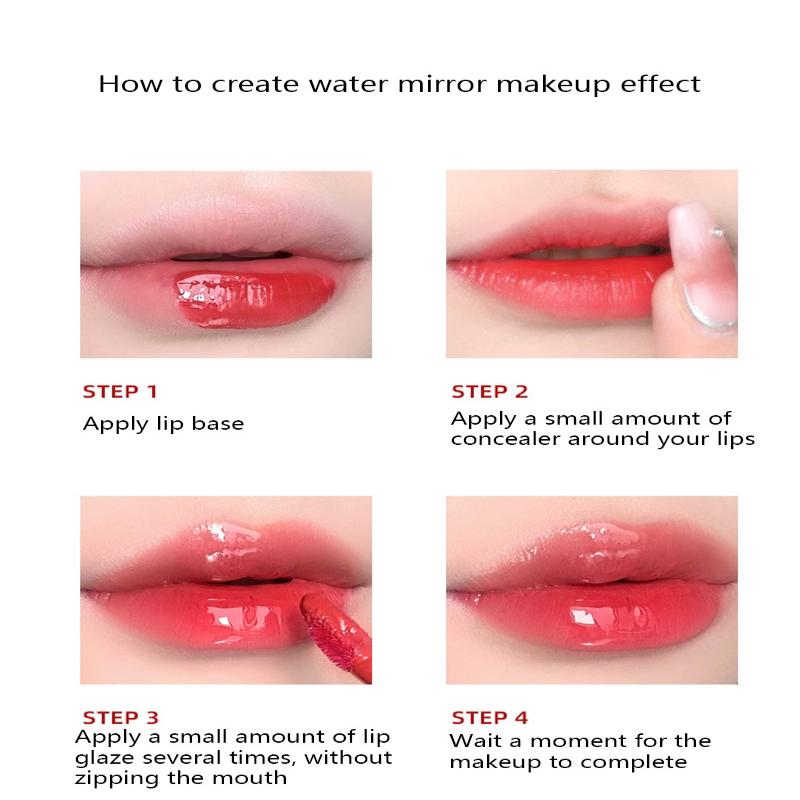 How to create water mirror makeup effect

STEP 1
Apply lip base

STEP 2
Apply a small amount of concealer around your lips

STEP 3
Apply a small amount of lip glaze several times, without zipping the mouth

STEP 4
Wait a moment for the makeup to complete