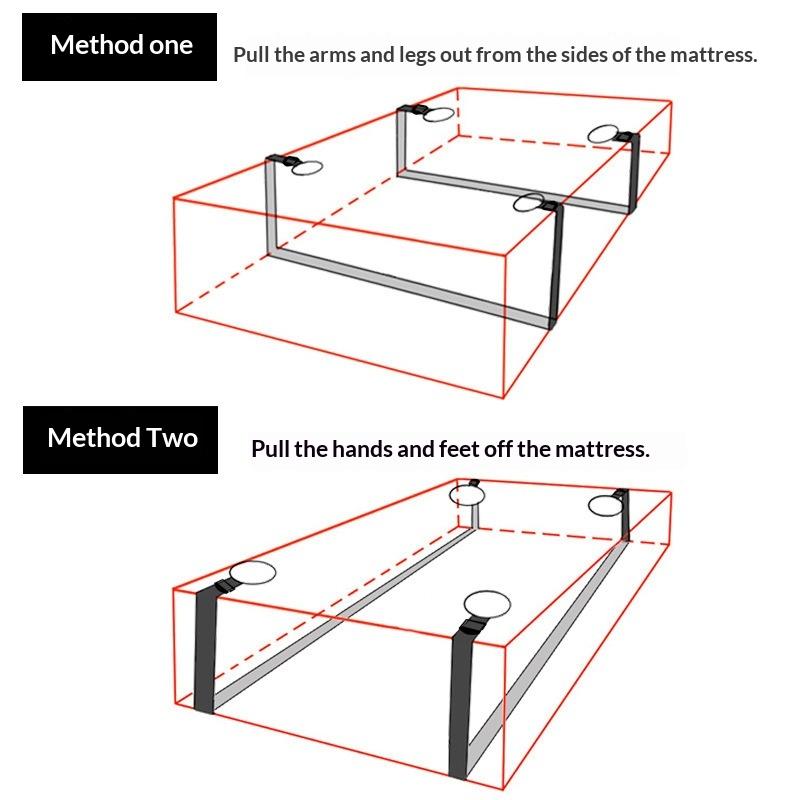 Method one

Pull the arms and legs out from the sides of the mattress.

Method Two

Pull the hands and feet off the mattress.