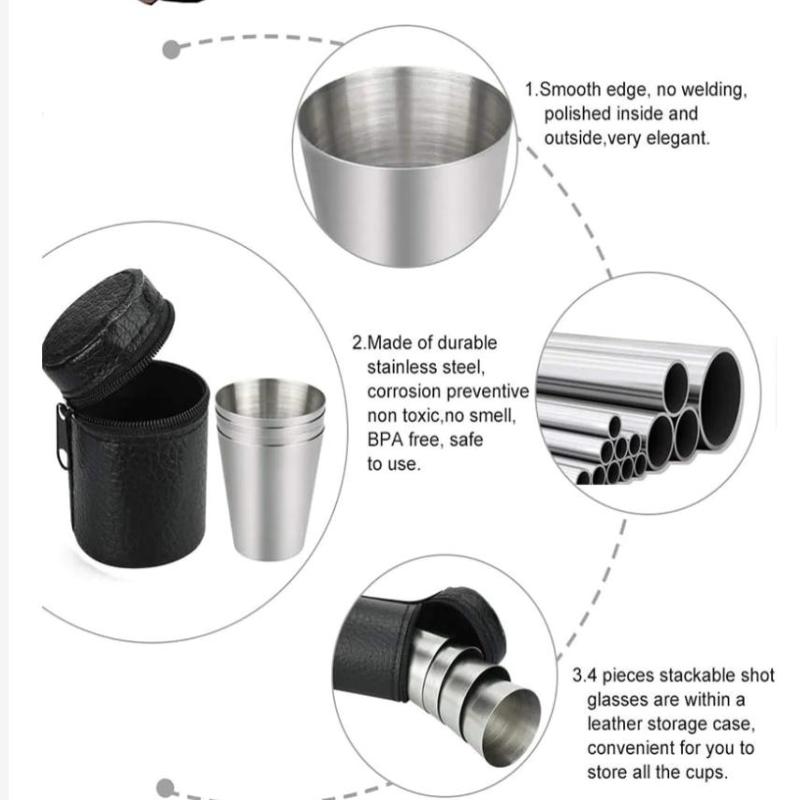 1.Smooth edge, no welding, polished inside and outside,very elegant.

2.Made of durable stainless steel, corrosion preventive non toxic,no smell, BPA free, safe to use.

3.4 pieces stackable shot glasses are within a leather storage case, convenient for you to store all the cups.