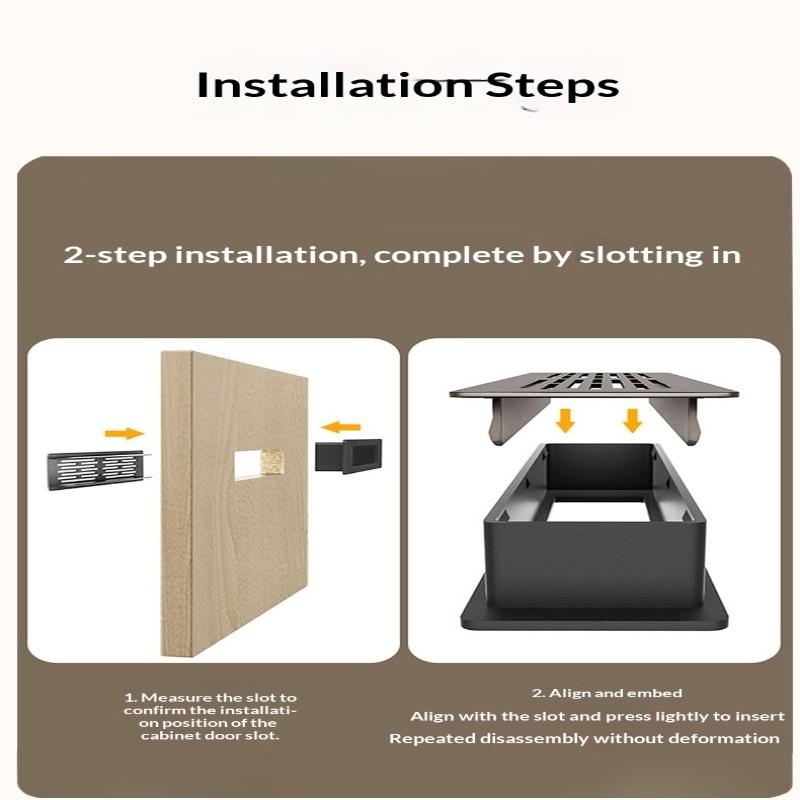 Installation Steps

2-step installation, complete by slotting in

1. Measure the slot to confirm the installation position of the cabinet door slot.

2. Align and embed

Align with the slot and press lightly to insert

Repeated disassembly without deformation