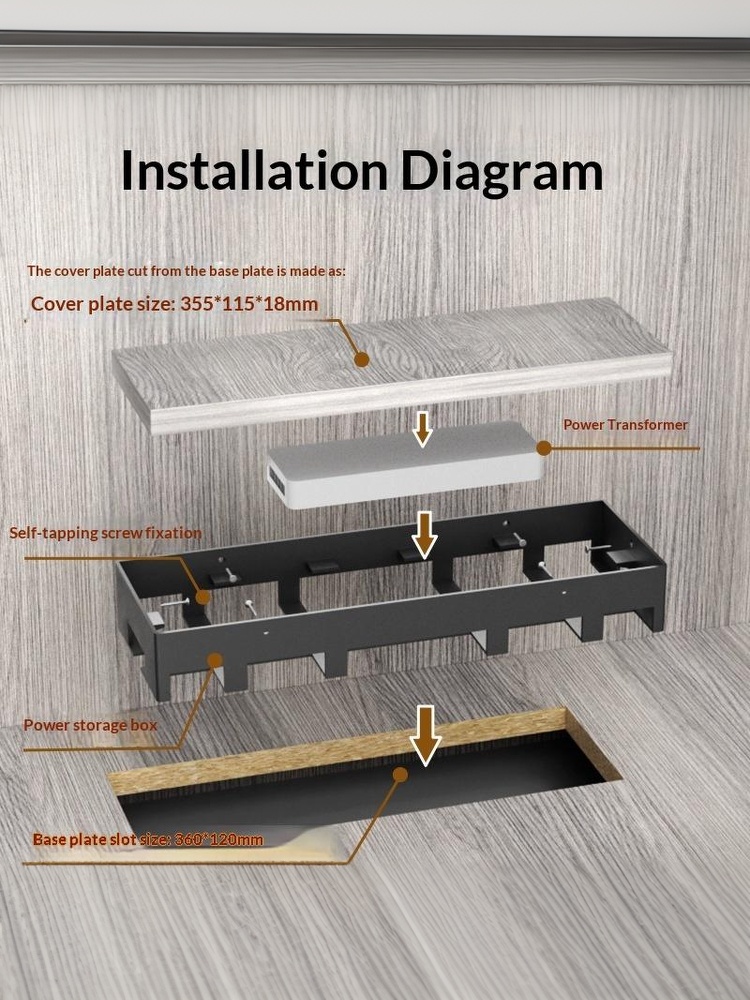 Installation Diagram

The cover plate cut from the base plate is made as:

Cover plate size: 355*115*18mm

Power Transformer

Self-tapping screw fixation

Power storage box

Base plate slot size: 360*120mm