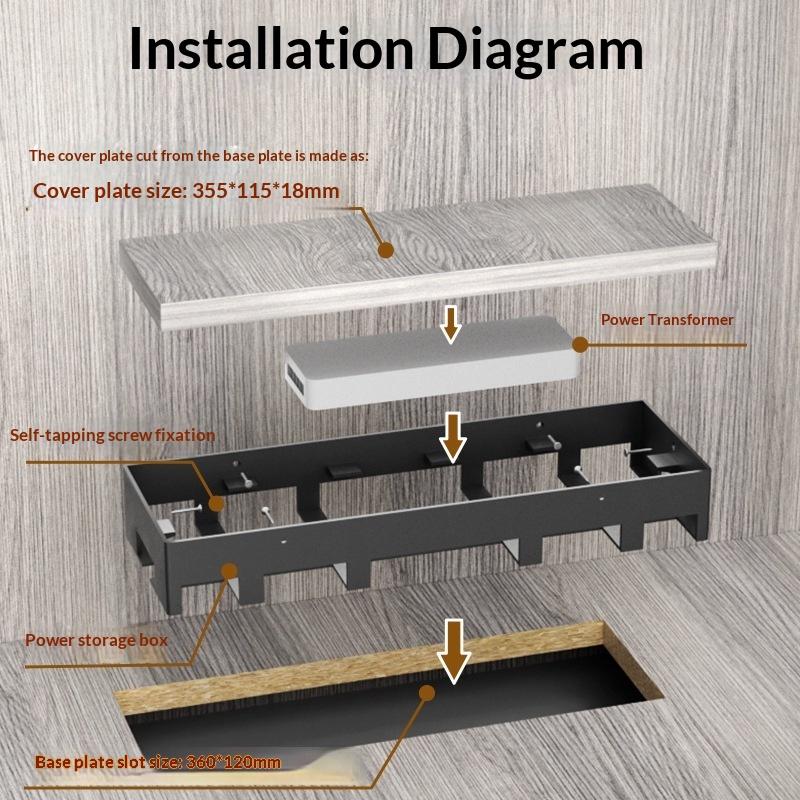 Installation Diagram

The cover plate cut from the base plate is made as:

Cover plate size: 355*115*18mm

Power Transformer

Self-tapping screw fixation

Power storage box

Base plate slot size: 360*120mm