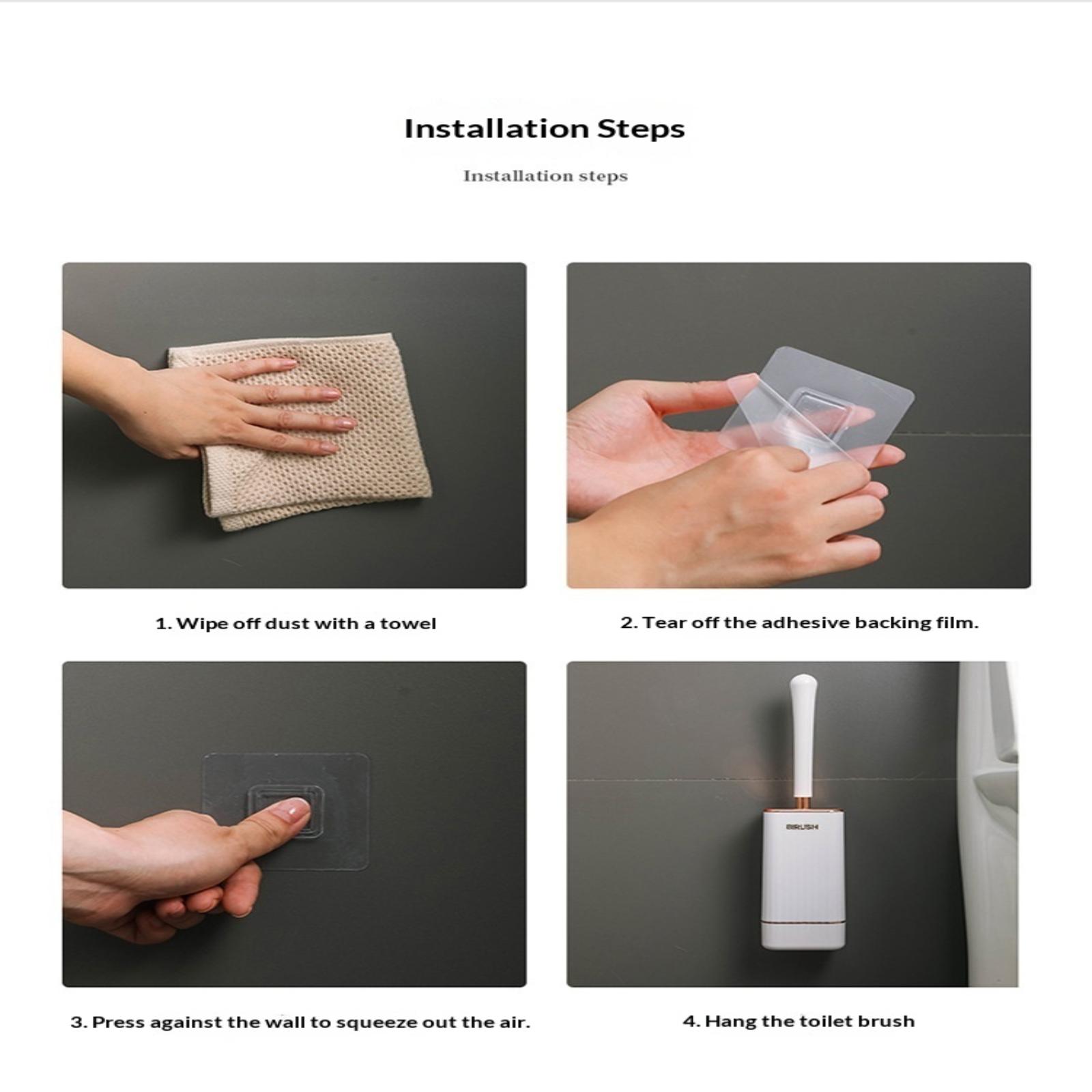 Installation Steps

Installation steps

1. Wipe off dust with a towel

2. Tear off the adhesive backing film.

3. Press against the wall to squeeze out the air.

BRUSH

4. Hang the toilet brush