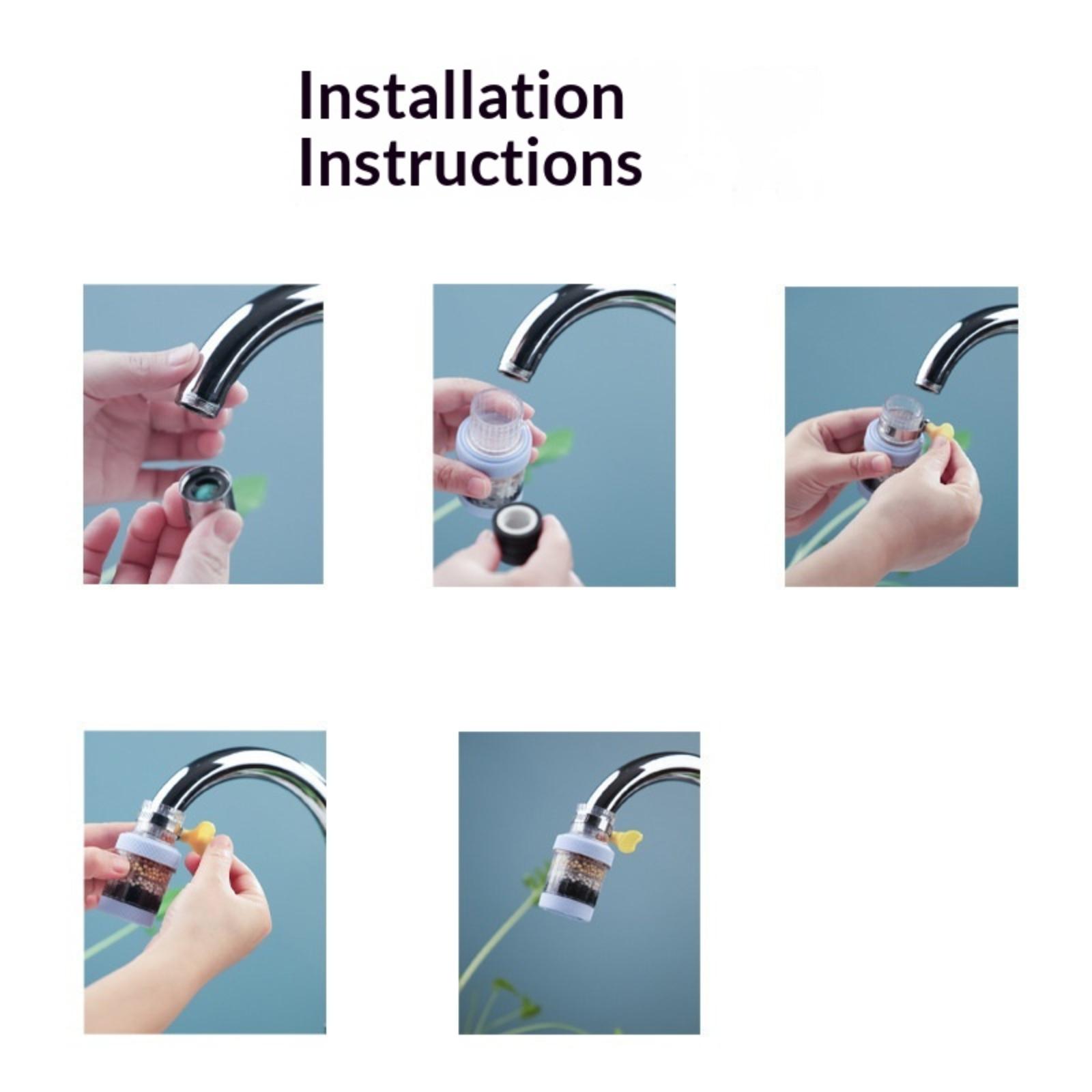 Installation Instructions