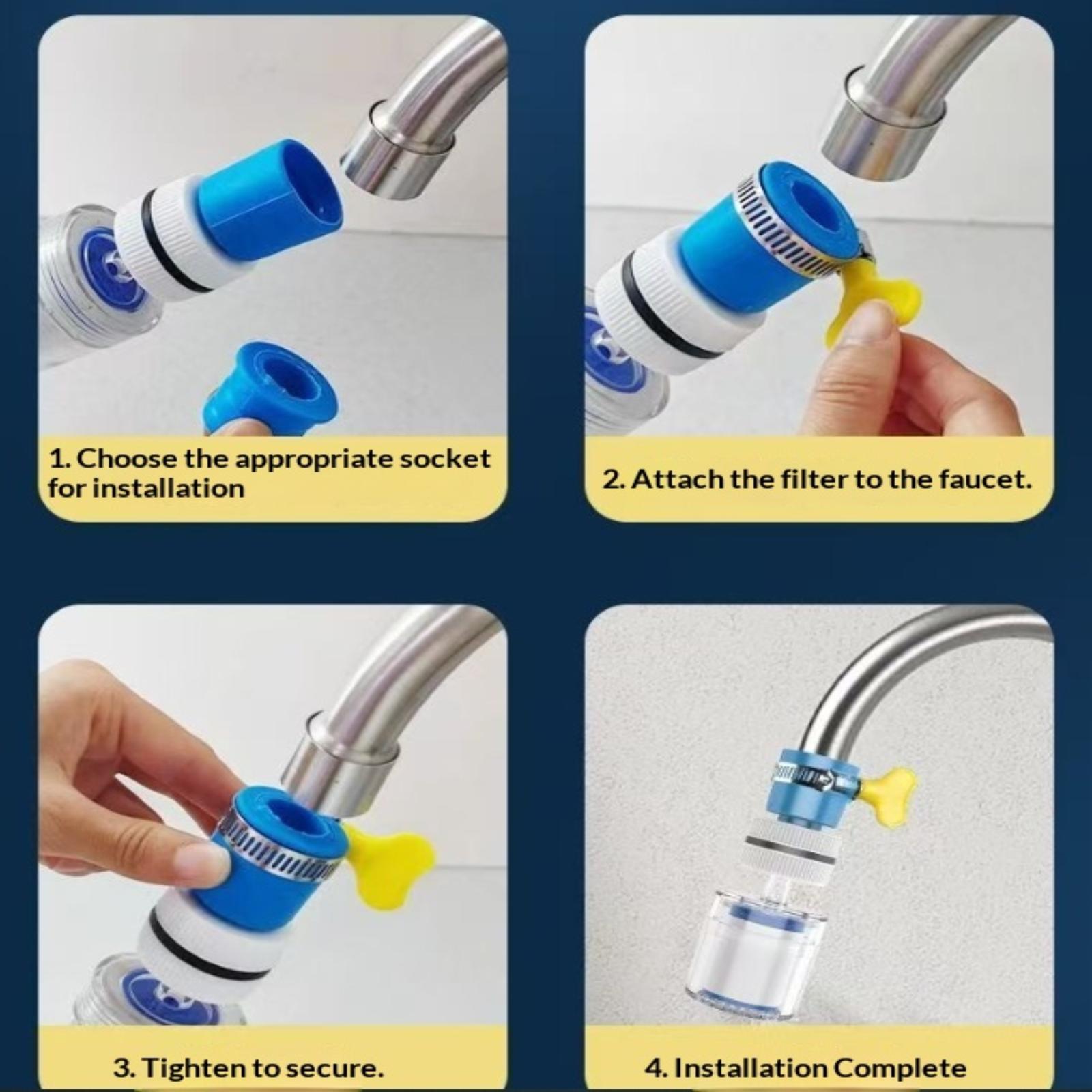 1. Choose the appropriate socket for installation

2. Attach the filter to the faucet.

3. Tighten to secure.

4. Installation Complete