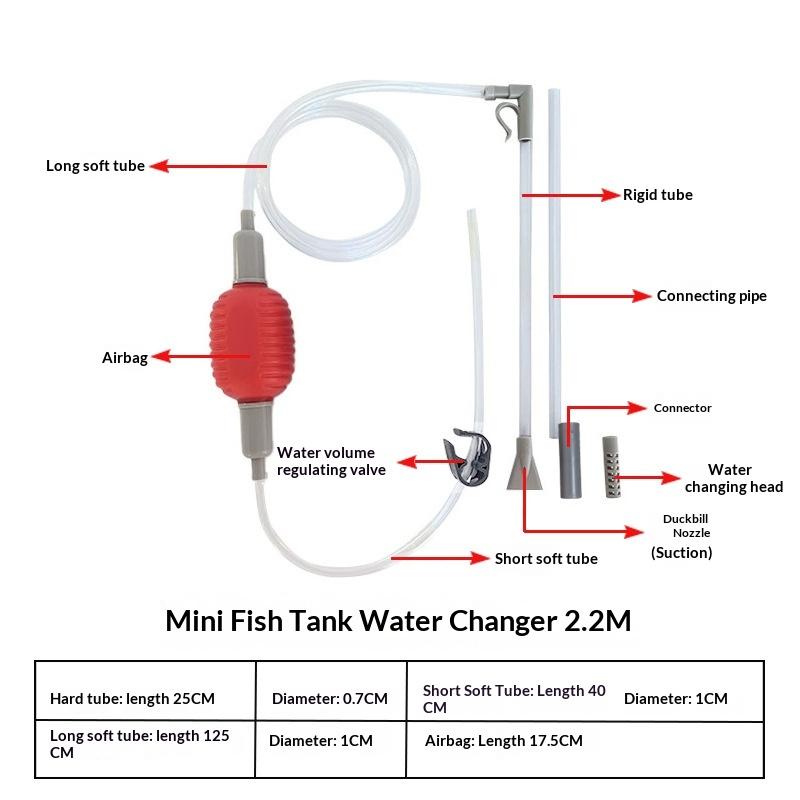 Long soft tube

Rigid tube

Connecting pipe

Airbag

Connector

Water volume regulating valve

Water changing head

Duckbill Nozzle (Suction)

Short soft tube

Mini Fish Tank Water Changer 2.2M

| Hard tube: length 25CM | Diameter: 0.7CM | Short Soft Tube: Length 40 CM | Diameter: 1CM |
|---|---|---|---|
| Long soft tube: length 125 CM | Diameter: 1CM | Airbag: Length 17.5CM | |