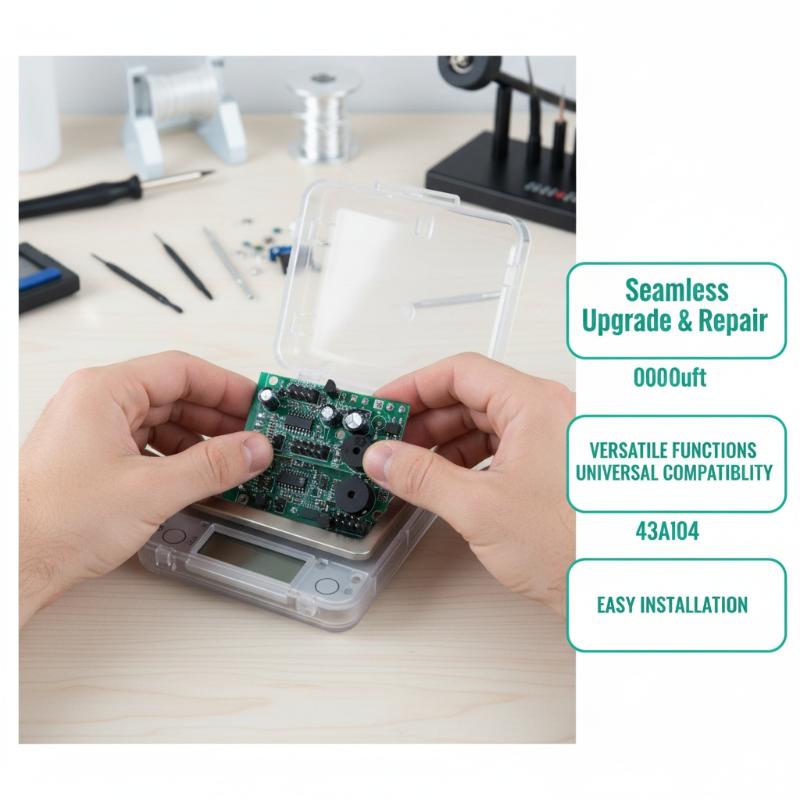 Seamless Upgrade & Repair

0000uft

VERSATILE FUNCTIONS UNIVERSAL COMPATIBLITY

43A104

EASY INSTALLATION