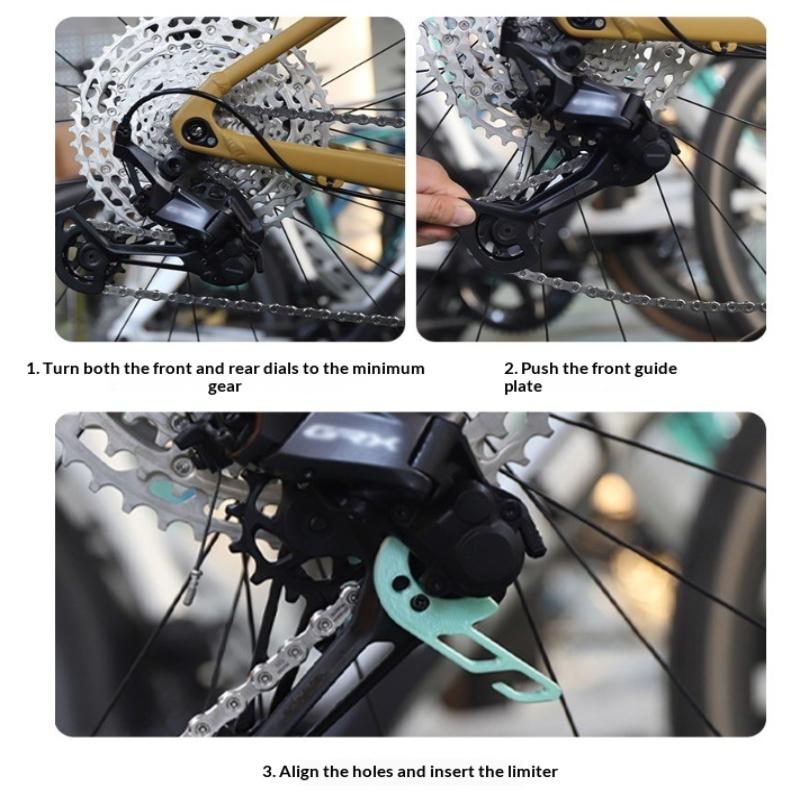 1. Turn both the front and rear dials to the minimum gear

2. Push the front guide plate

GRX

3. Align the holes and insert the limiter