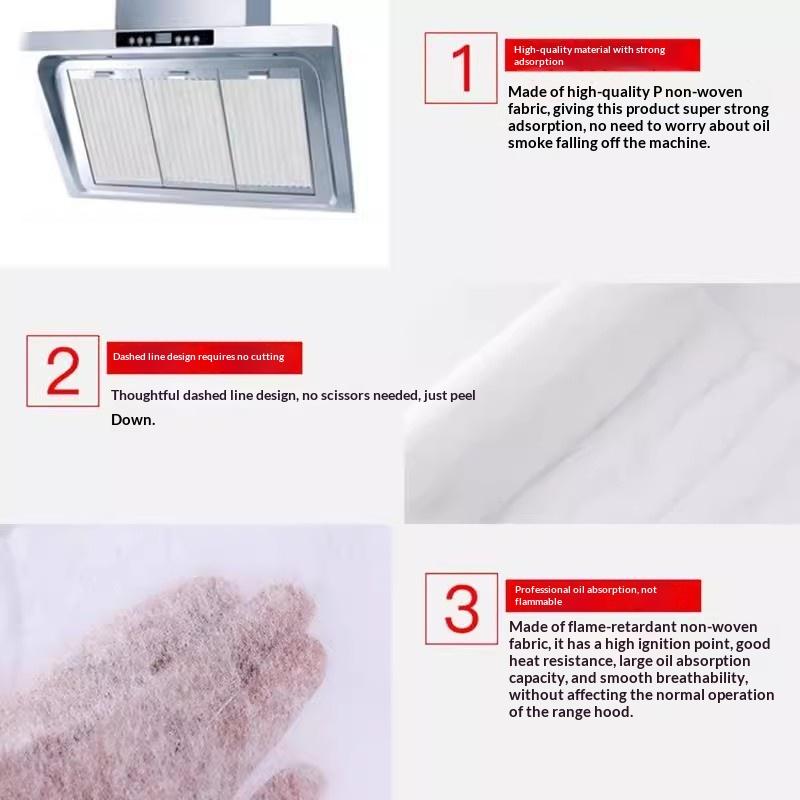 1

High-quality material with strong adsorption

Made of high-quality P non-woven fabric, giving this product super strong adsorption, no need to worry about oil smoke falling off the machine.

2

Dashed line design requires no cutting

Thoughtful dashed line design, no scissors needed, just peel Down.

3

Professional oil absorption, not flammable

Made of flame-retardant non-woven fabric, it has a high ignition point, good heat resistance, large oil absorption capacity, and smooth breathability, without affecting the normal operation of the range hood.