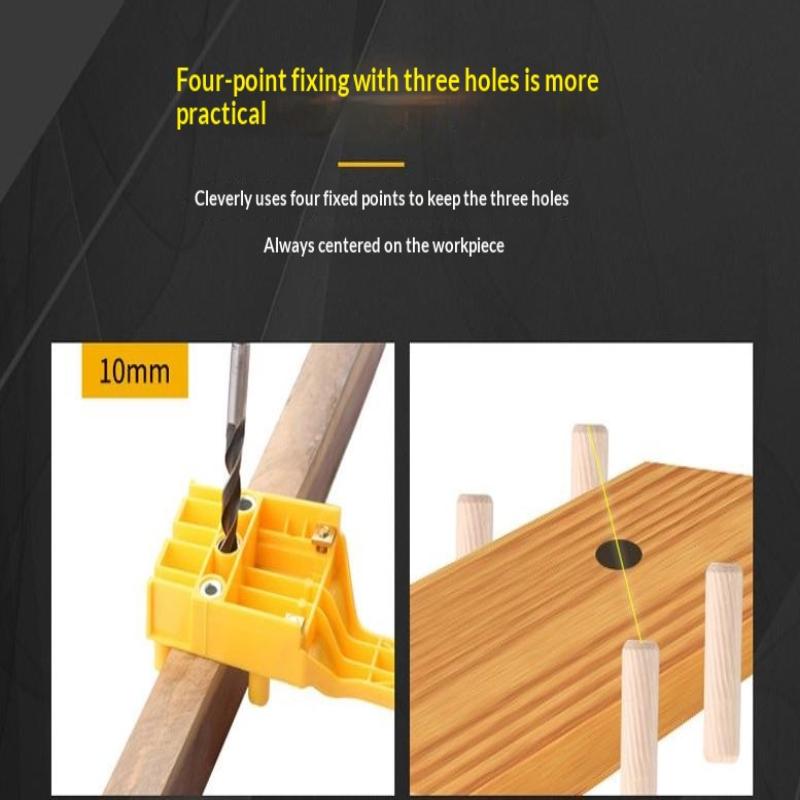 Four-point fixing with three holes is more practical

Cleverly uses four fixed points to keep the three holes

Always centered on the workpiece

10mm