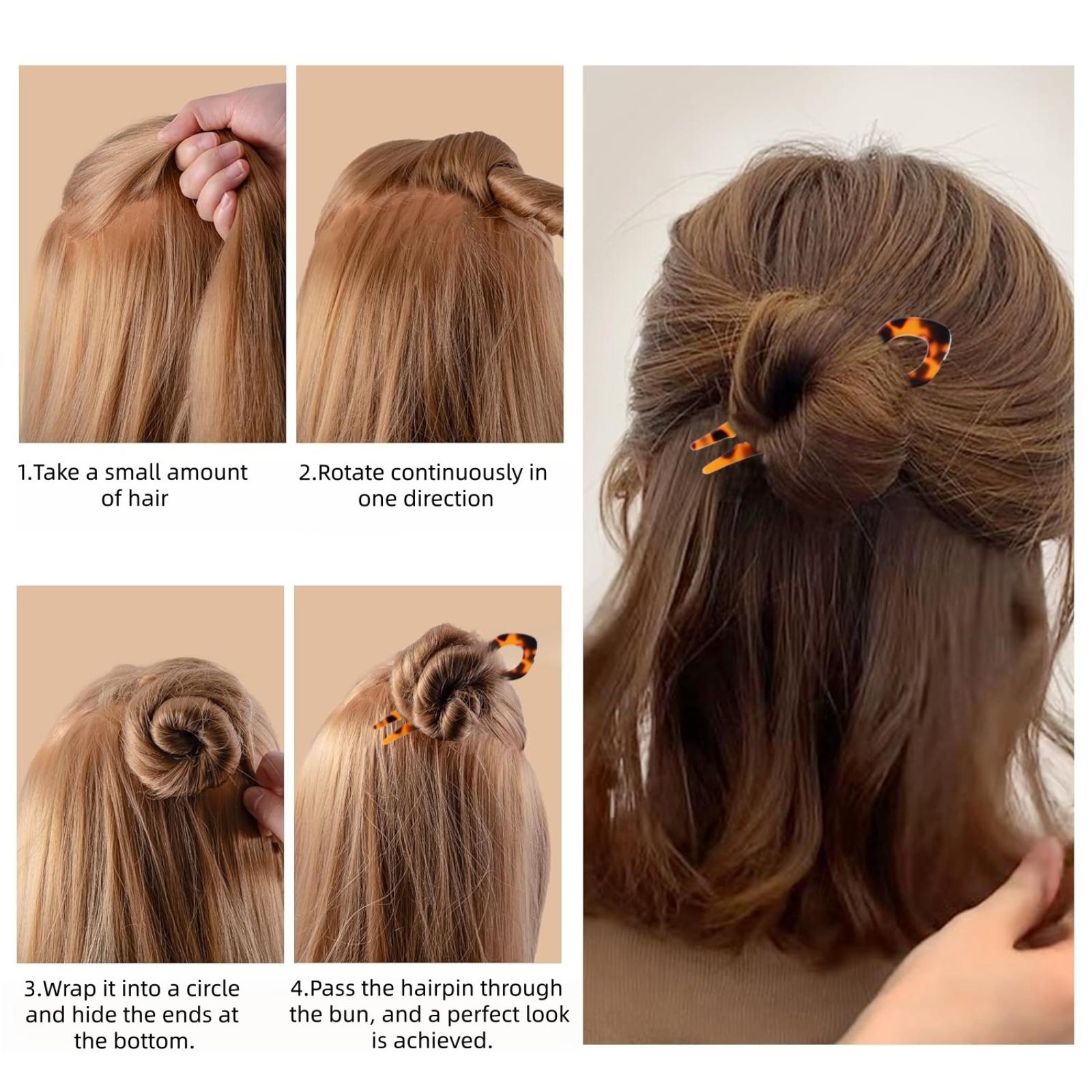 1.Take a small amount of hair

2.Rotate continuously in one direction

3.Wrap it into a circle and hide the ends at the bottom.

4.Pass the hairpin through the bun, and a perfect look is achieved.