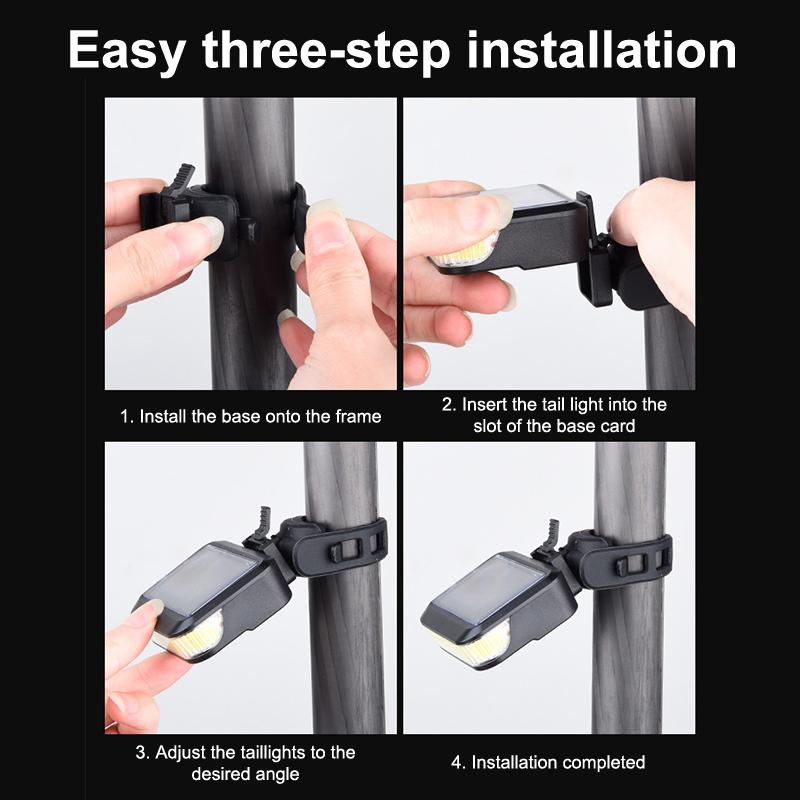 Easy three-step installation

1. Install the base onto the frame

2. Insert the tail light into the slot of the base card

3. Adjust the taillights to the desired angle

4. Installation completed