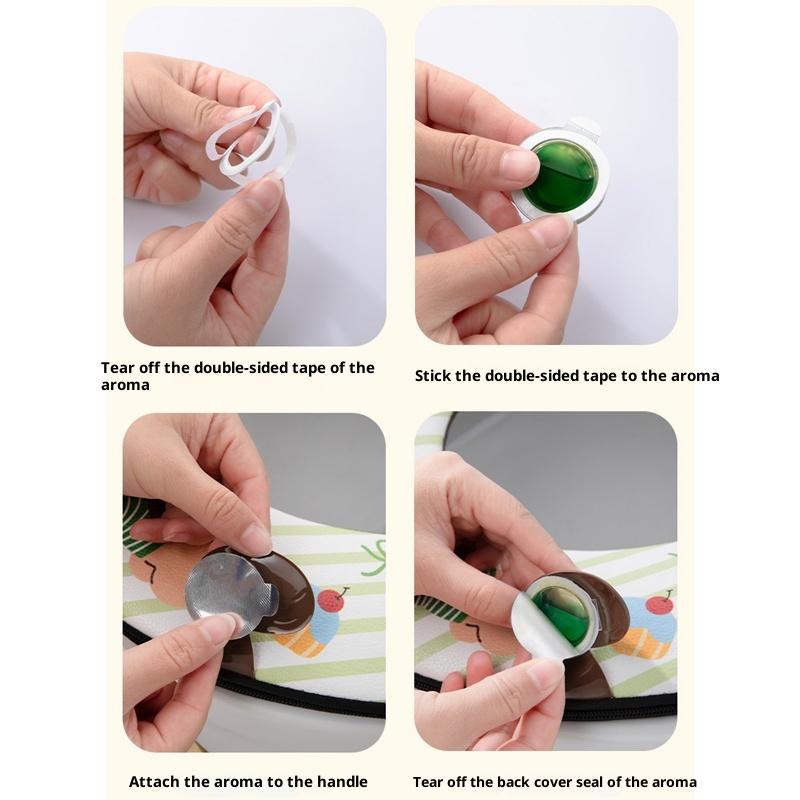 Tear off the double-sided tape of the aroma

Stick the double-sided tape to the aroma

Attach the aroma to the handle

Tear off the back cover seal of the aroma