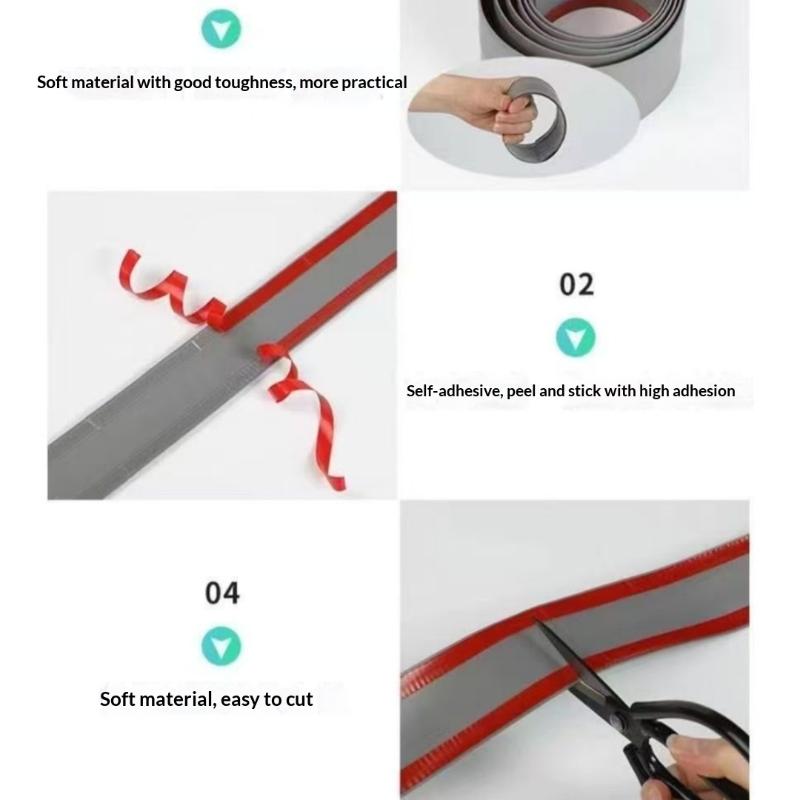 Soft material with good toughness, more practical

02

Self-adhesive, peel and stick with high adhesion

04

Soft material, easy to cut