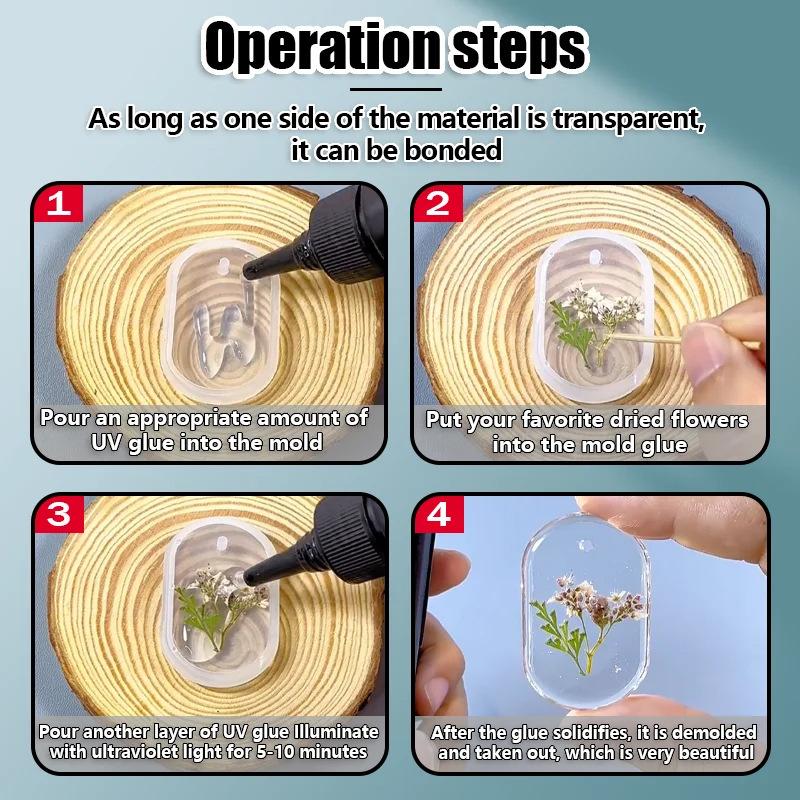 Operation steps

As long as one side of the material is transparent, it can be bonded

1

Pour an appropriate amount of UV glue into the mold

2

Put your favorite dried flowers into the mold glue

3

Pour another layer of UV glue Illuminate with ultraviolet light for 5-10 minutes

4

After the glue solidifies, it is demolded and taken out, which is very beautiful