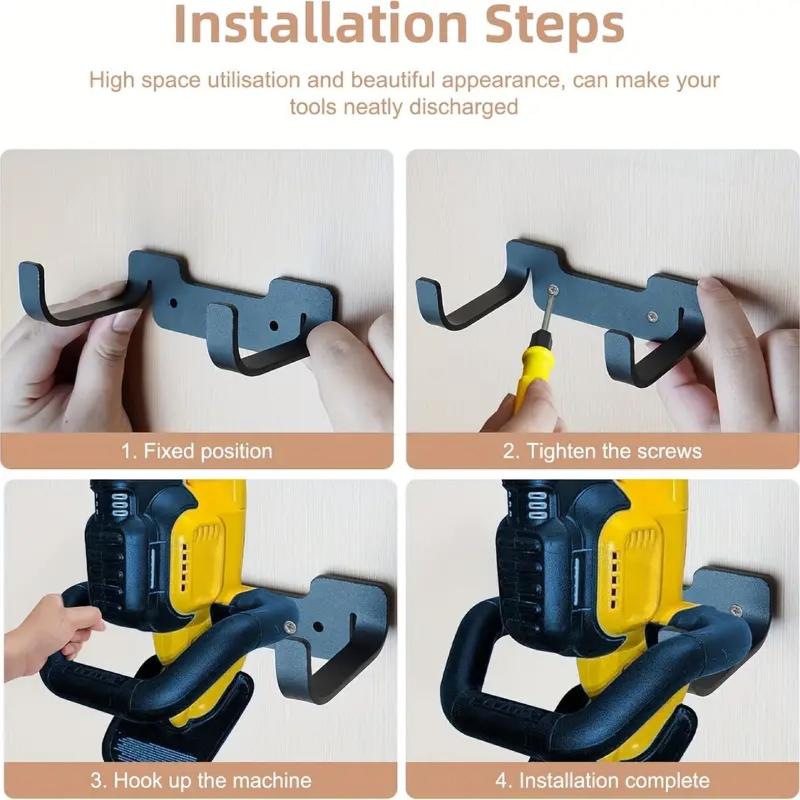 Installation Steps

High space utilisation and beautiful appearance, can make your tools neatly discharged

1. Fixed position

2. Tighten the screws

3. Hook up the machine

4. Installation complete