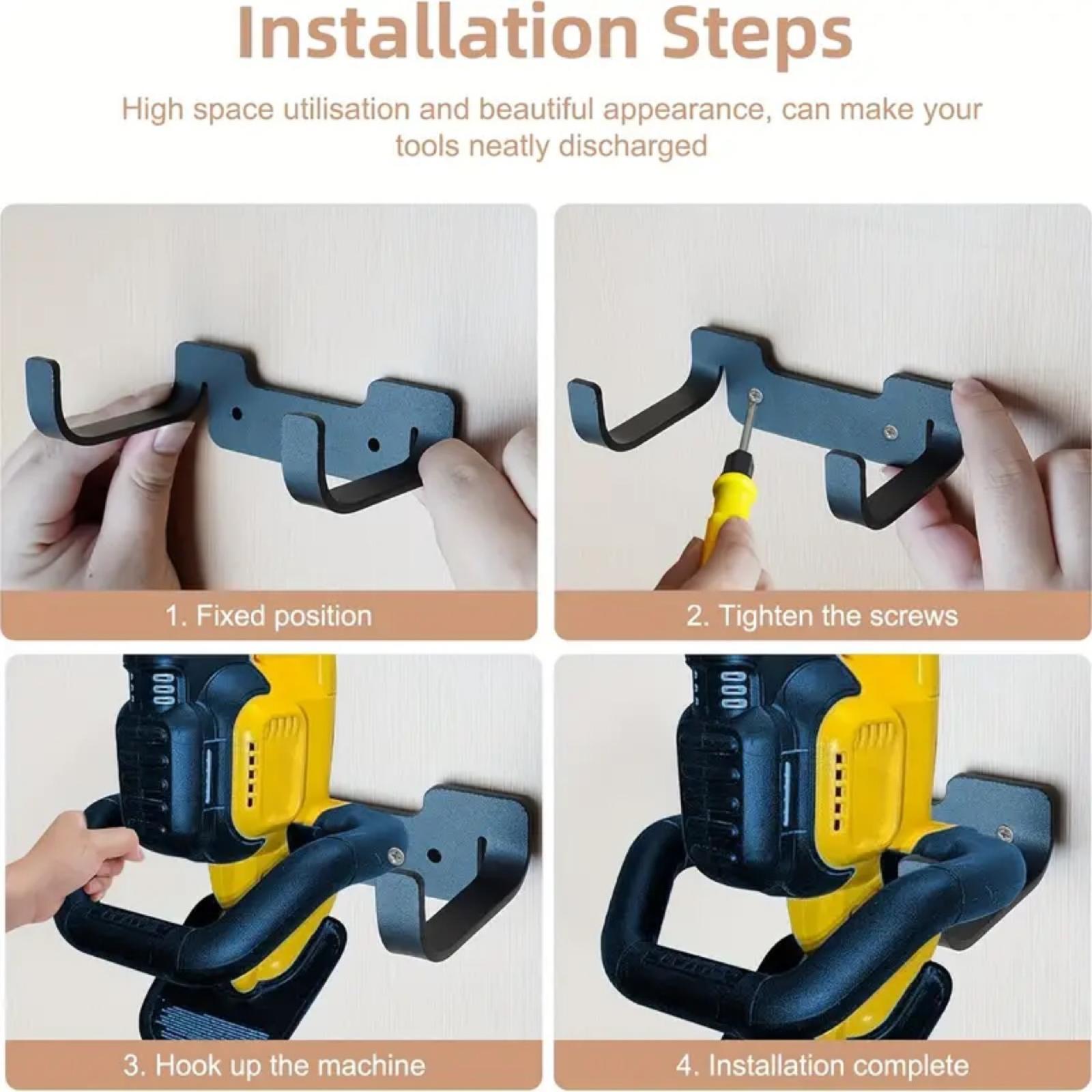 Installation Steps

High space utilisation and beautiful appearance, can make your tools neatly discharged

1. Fixed position

2. Tighten the screws

3. Hook up the machine

4. Installation complete