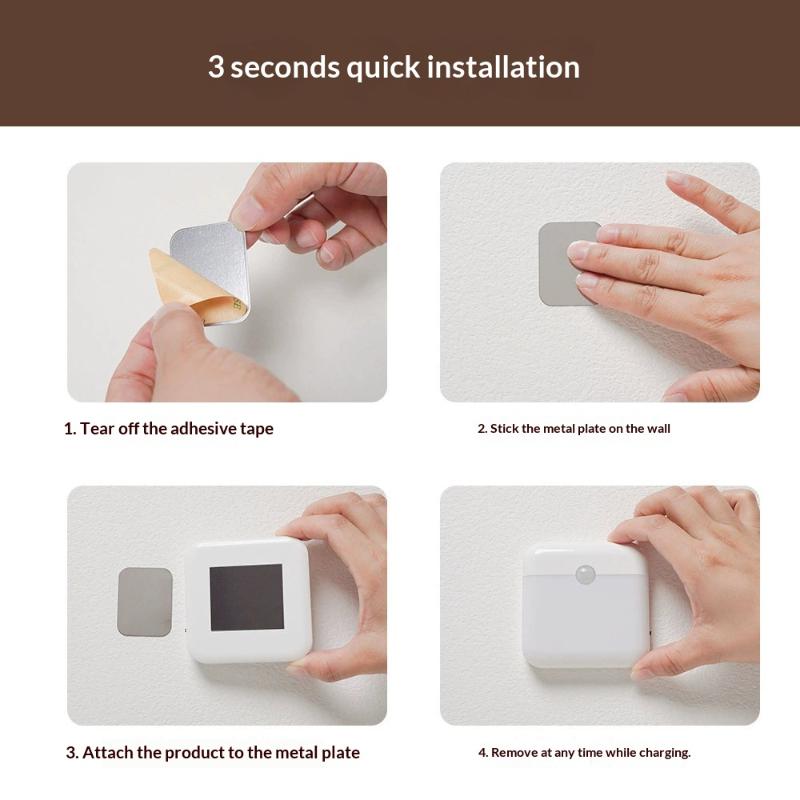 3 seconds quick installation

1. Tear off the adhesive tape

2. Stick the metal plate on the wall

3. Attach the product to the metal plate

4. Remove at any time while charging.