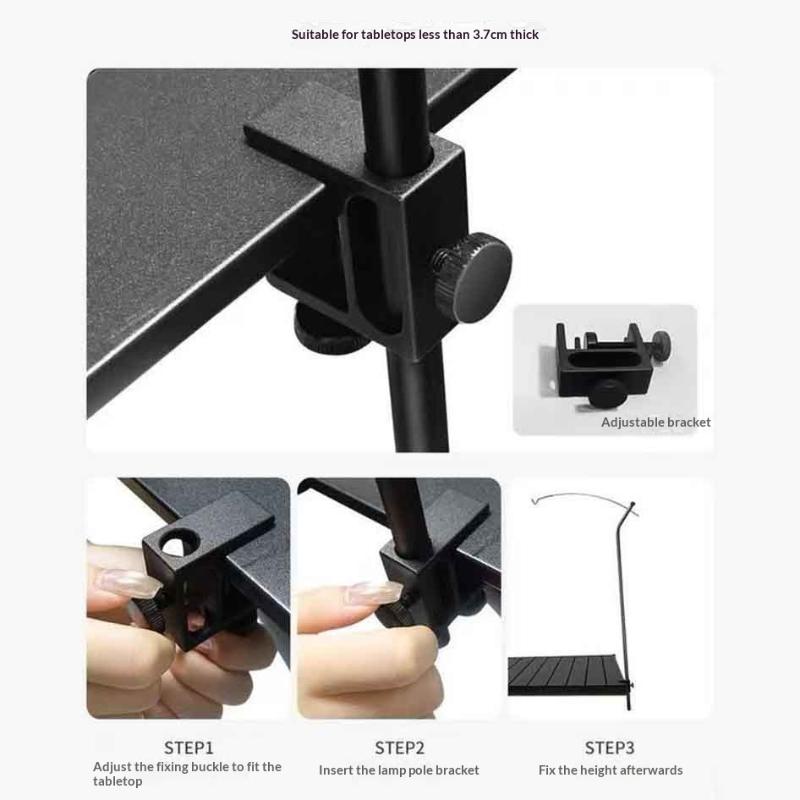 Suitable for tabletops less than 3.7cm thick

Adjustable bracket

STEP1
Adjust the fixing buckle to fit the tabletop

STEP2
Insert the lamp pole bracket

STEP3
Fix the height afterwards