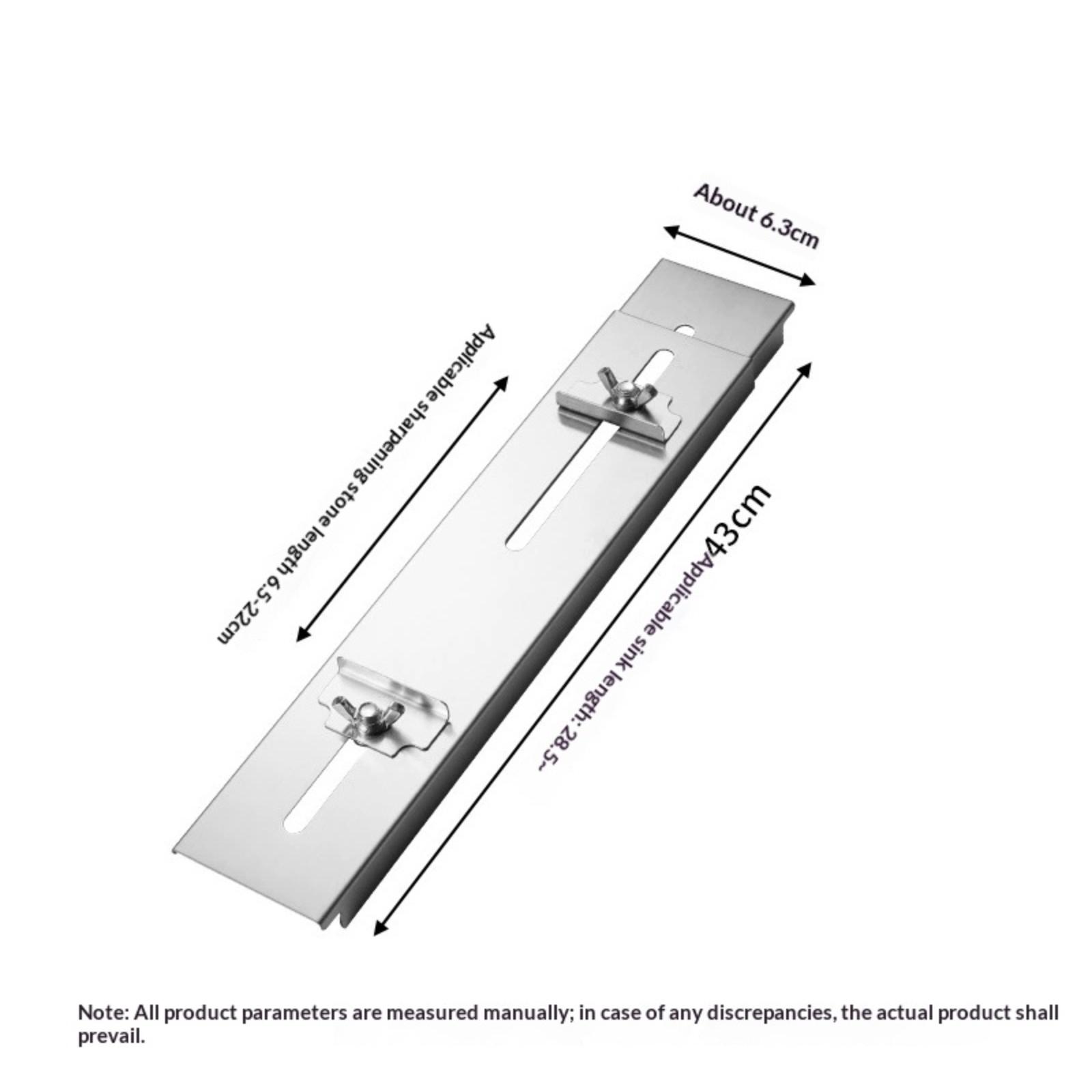 About 6.3cm

Applicable sharpening stone length 6.5-22cm

Applicable sink length: 28.5~43cm

Note: All product parameters are measured manually; in case of any discrepancies, the actual product shall prevail.