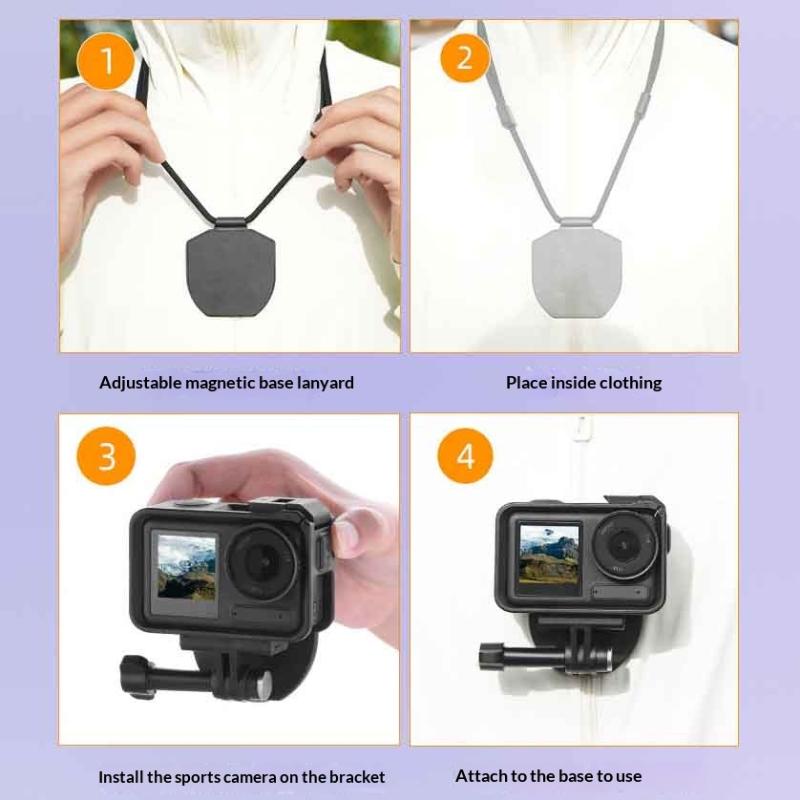 1

Adjustable magnetic base lanyard

2

Place inside clothing

3

Install the sports camera on the bracket

4

Attach to the base to use