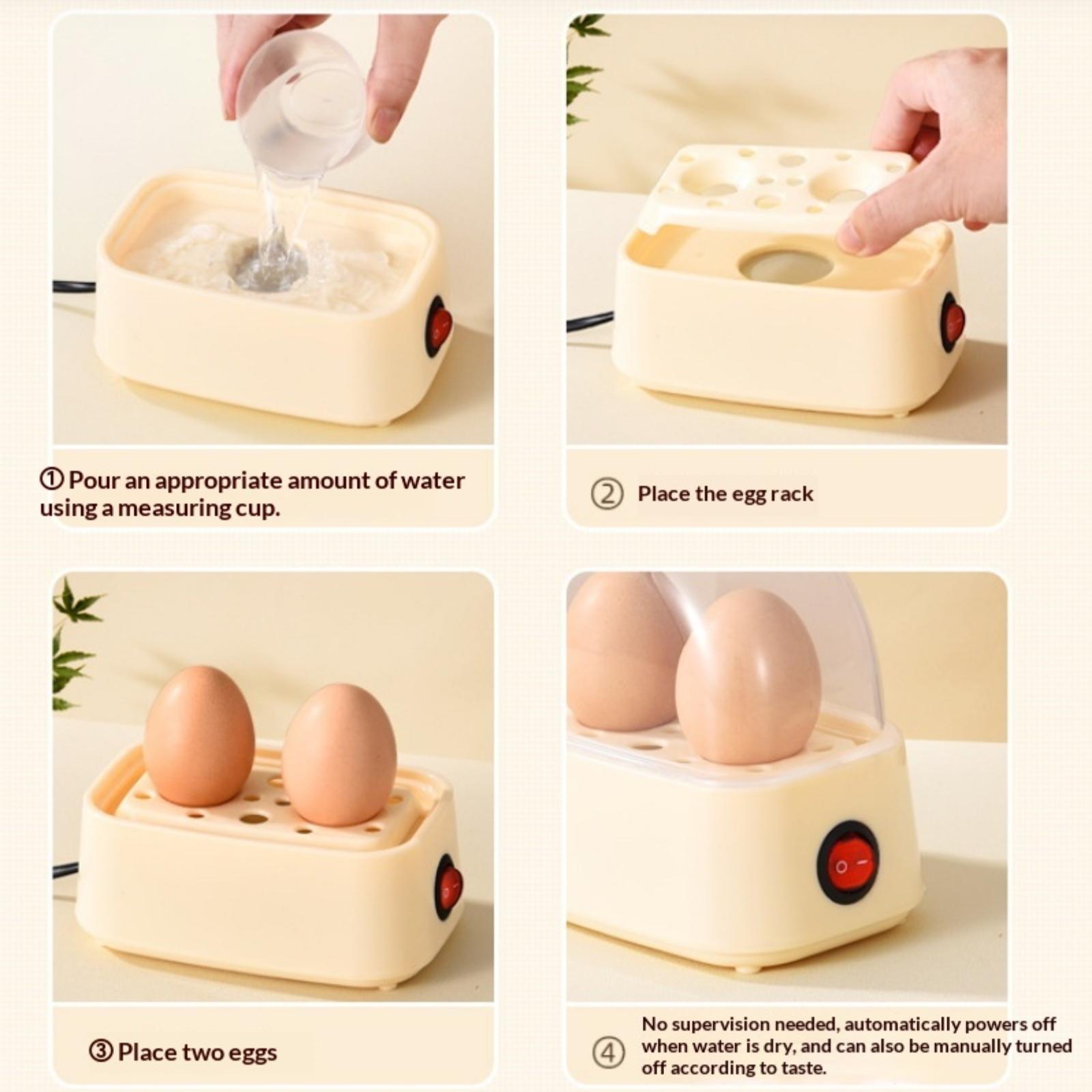 ① Pour an appropriate amount of water using a measuring cup.

② Place the egg rack

③ Place two eggs

④ No supervision needed, automatically powers off when water is dry, and can also be manually turned off according to taste.